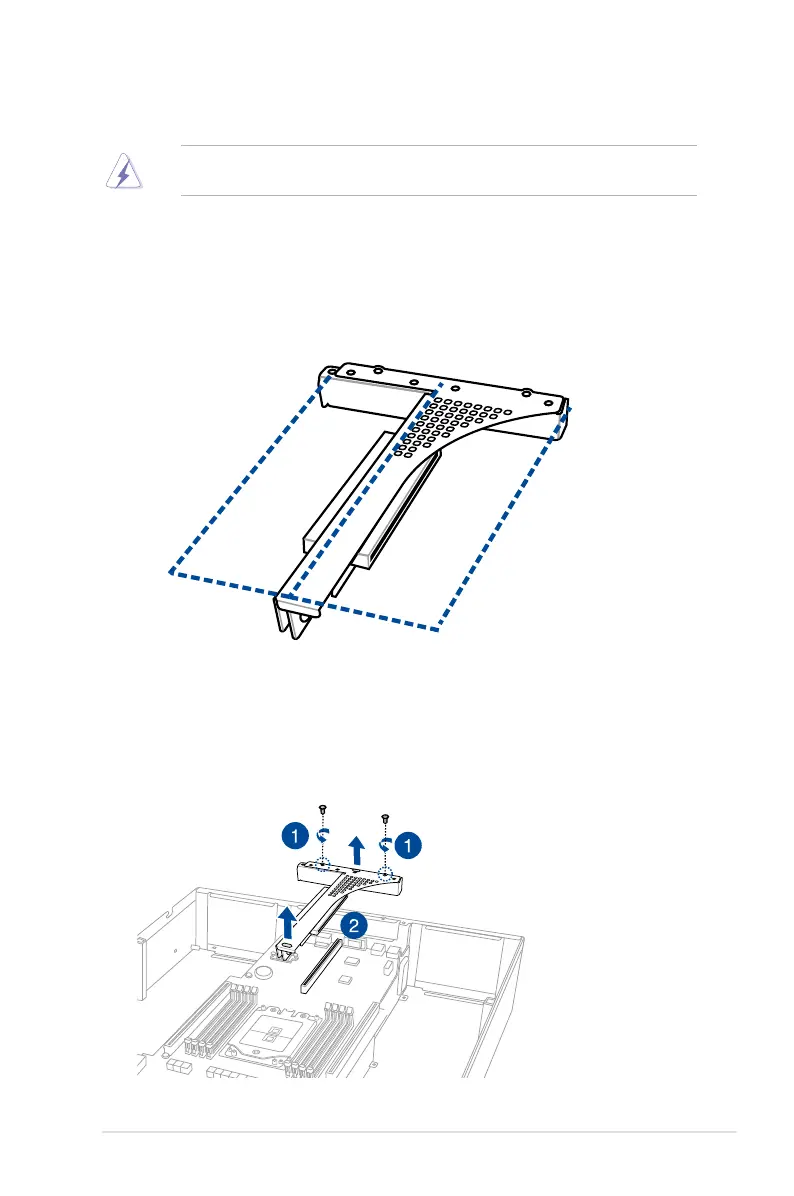 1

1

2