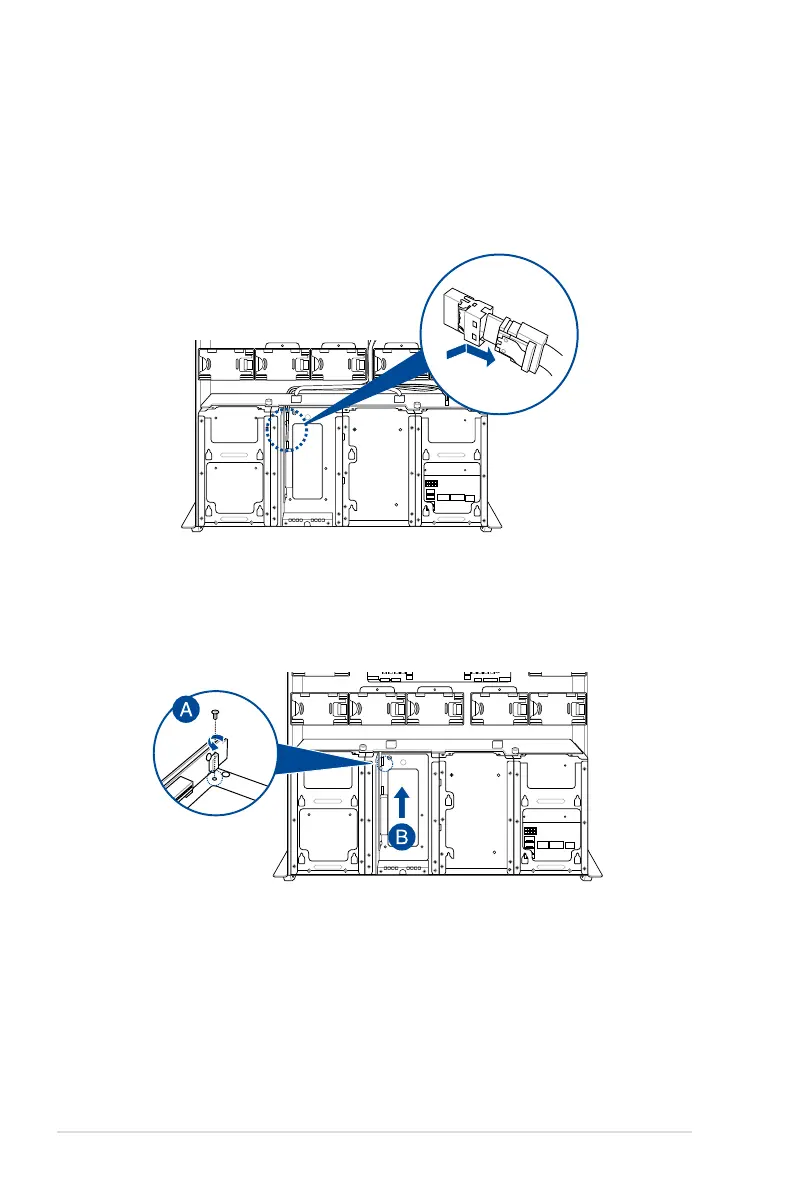 A

B