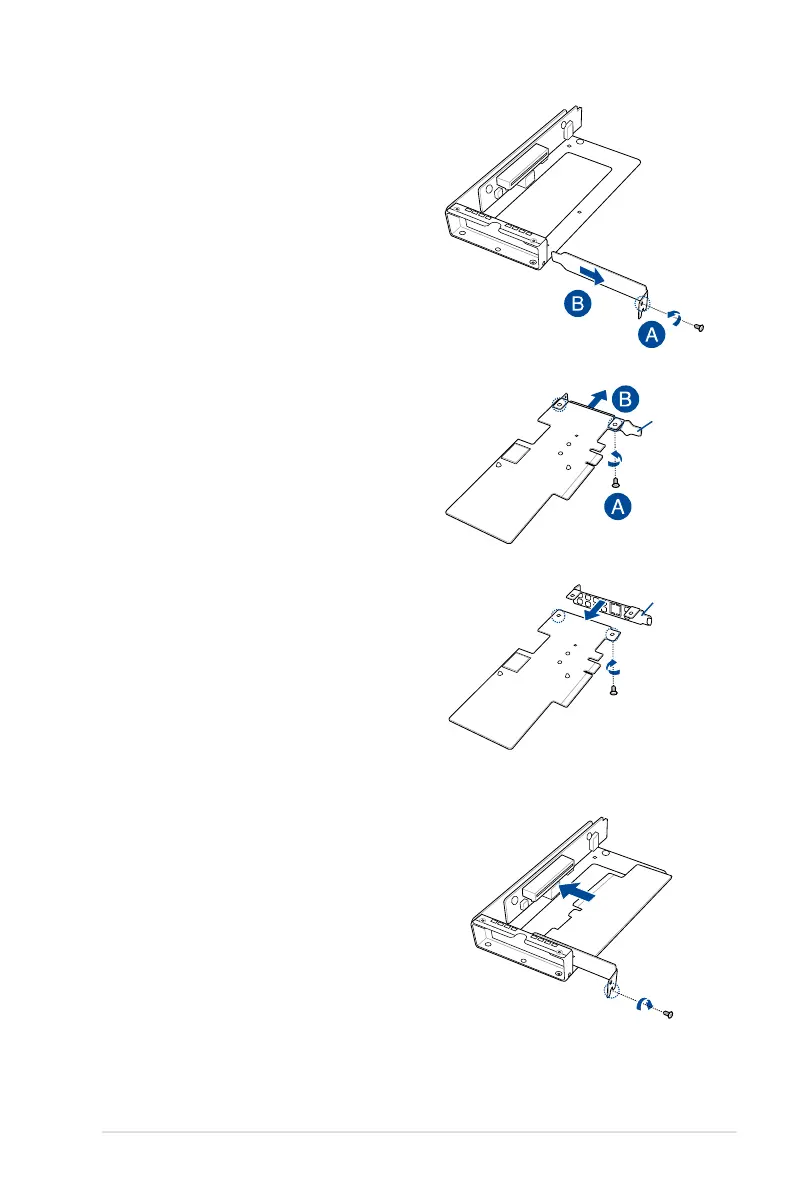 B

A

B

A