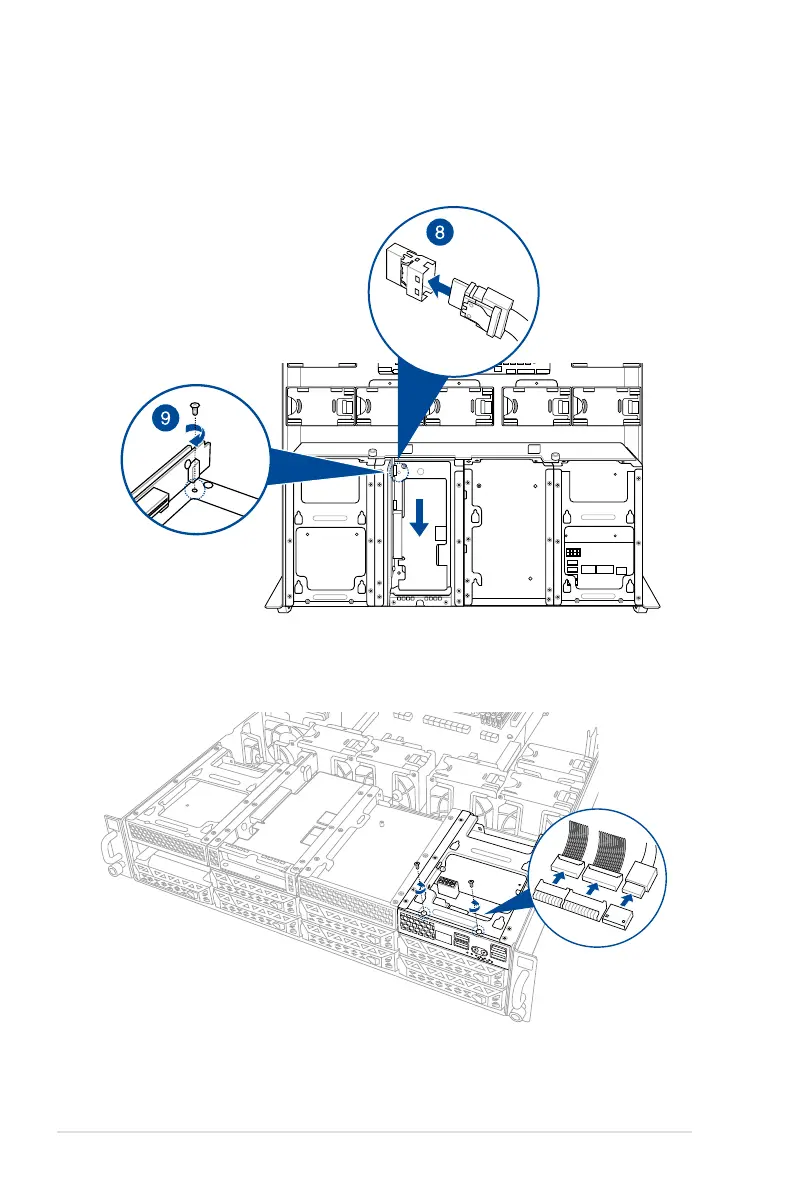 8

9