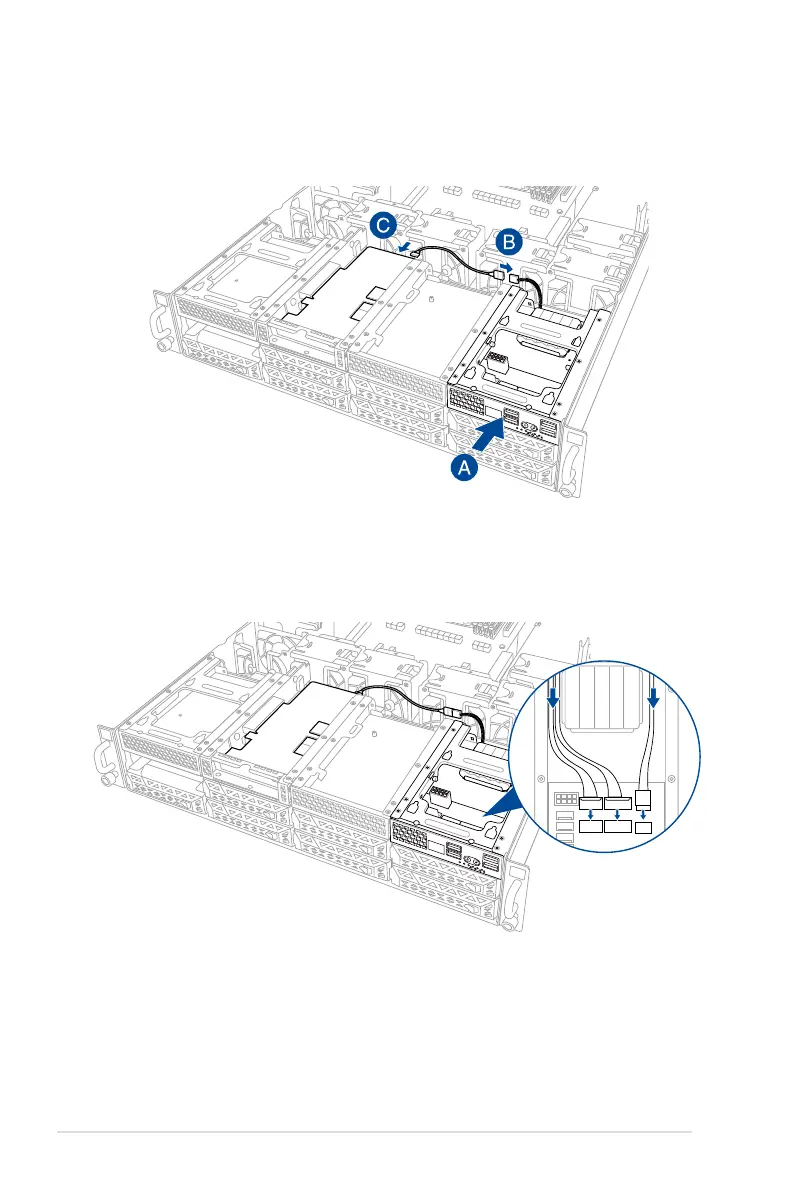 C

B

A