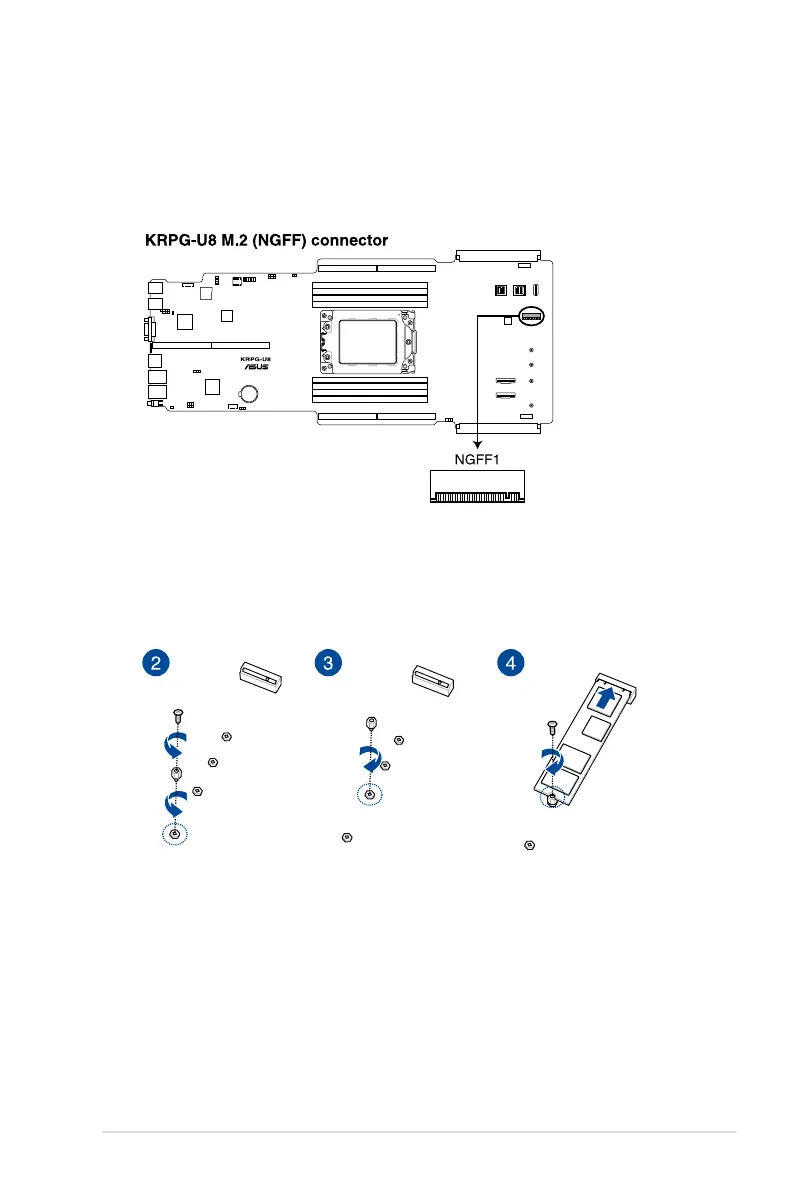 KRPG-U8 M.2 (NGFF) connector

KRPG-U8

ASUS

NGFF1

2

3

4