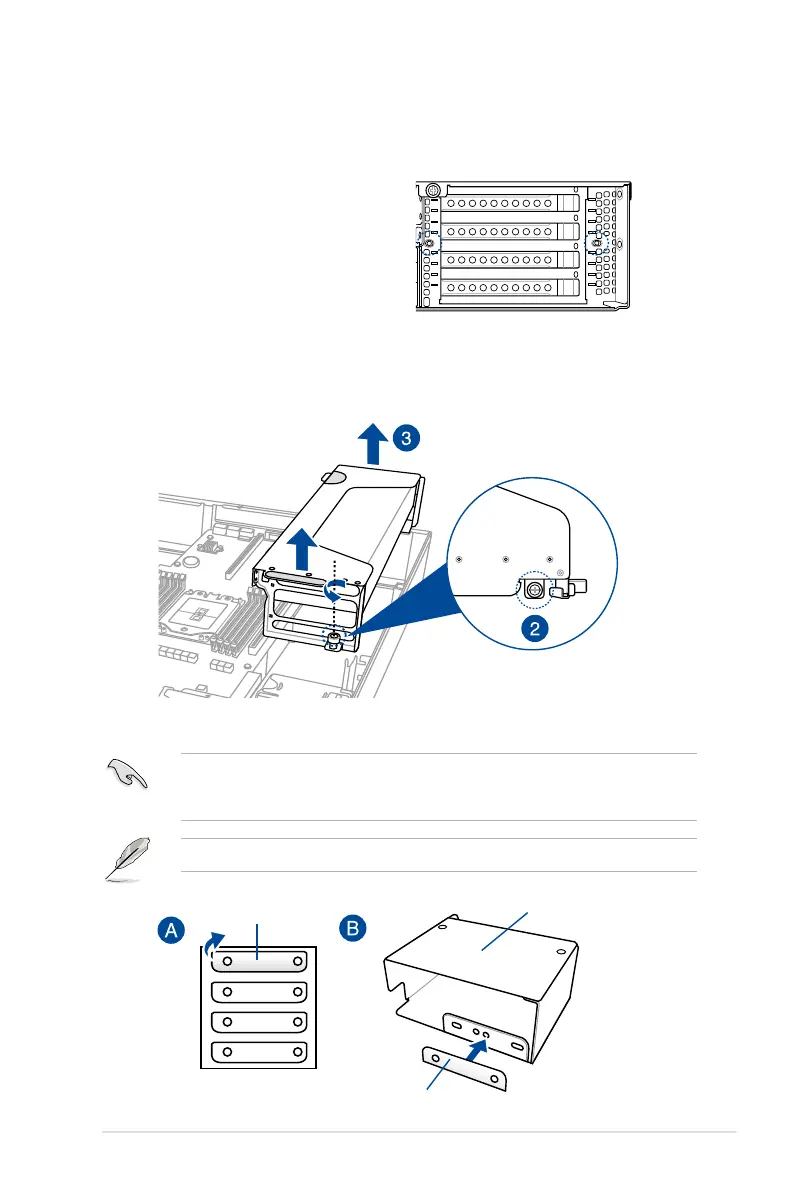 3

2

A

B