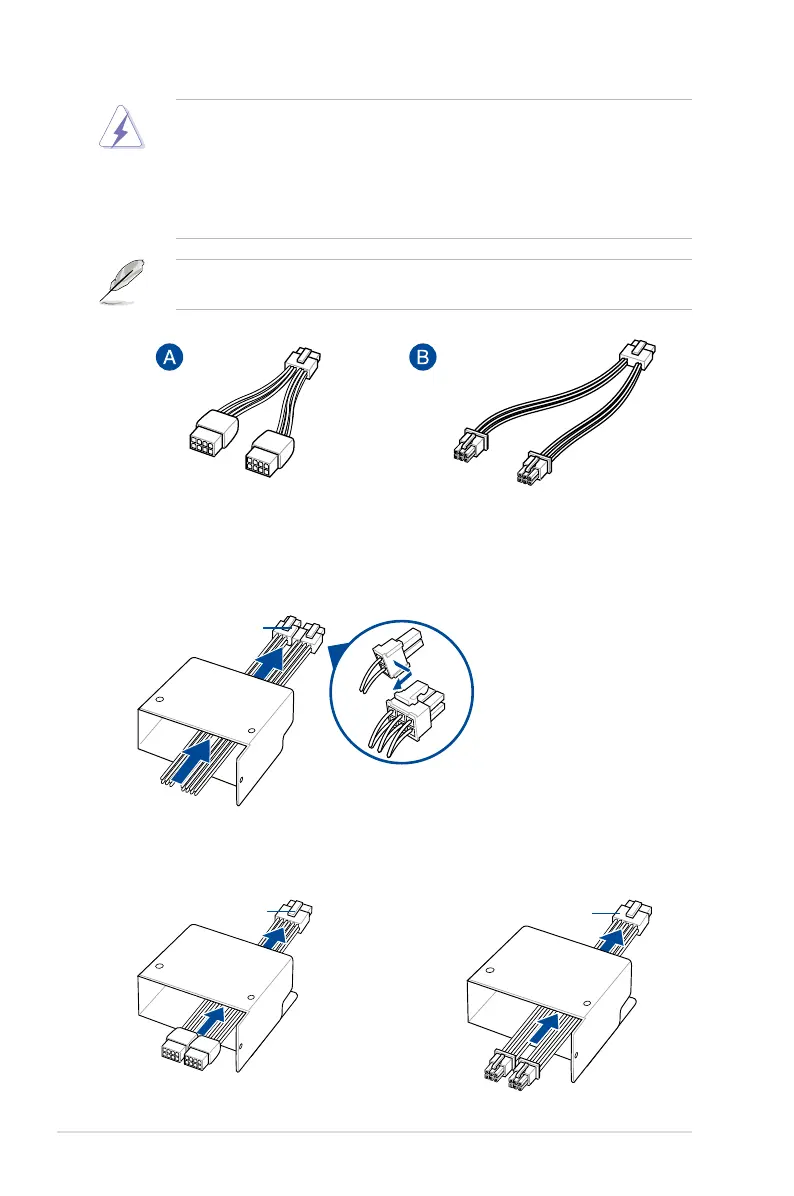 A

B