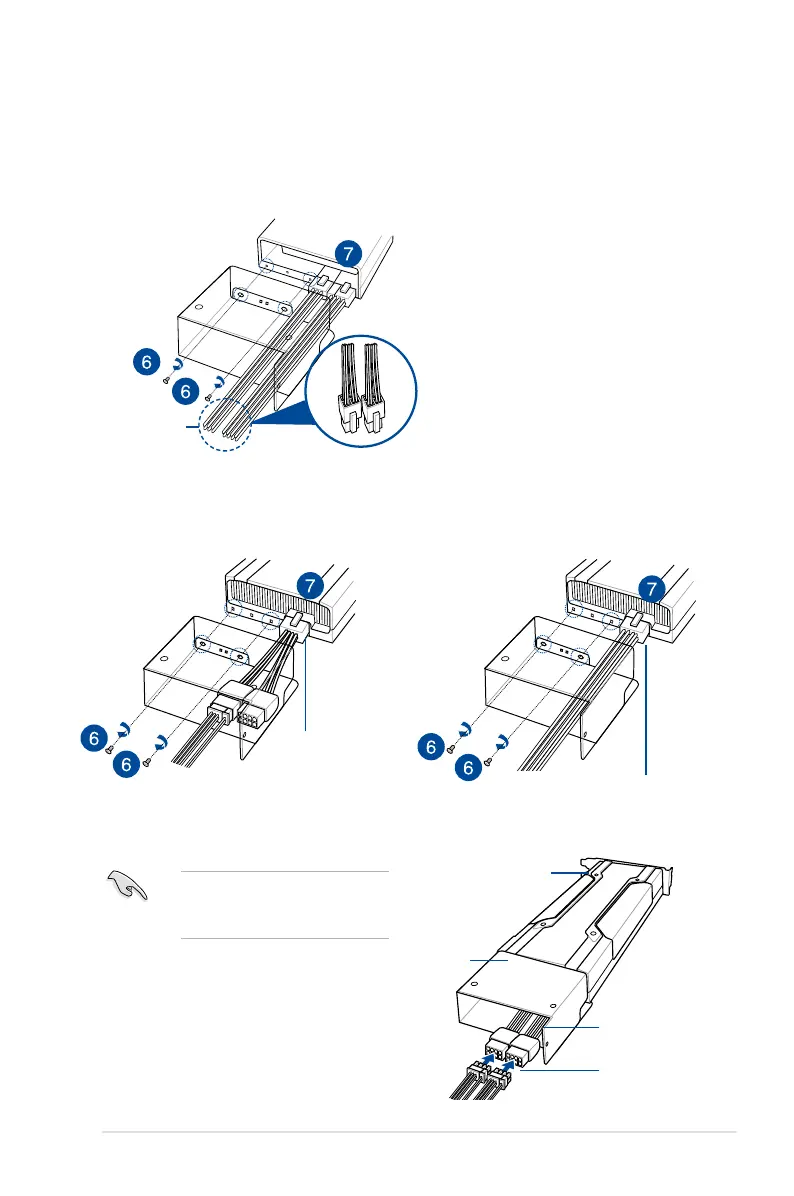 7

6

6

7

6

6

7

6

6