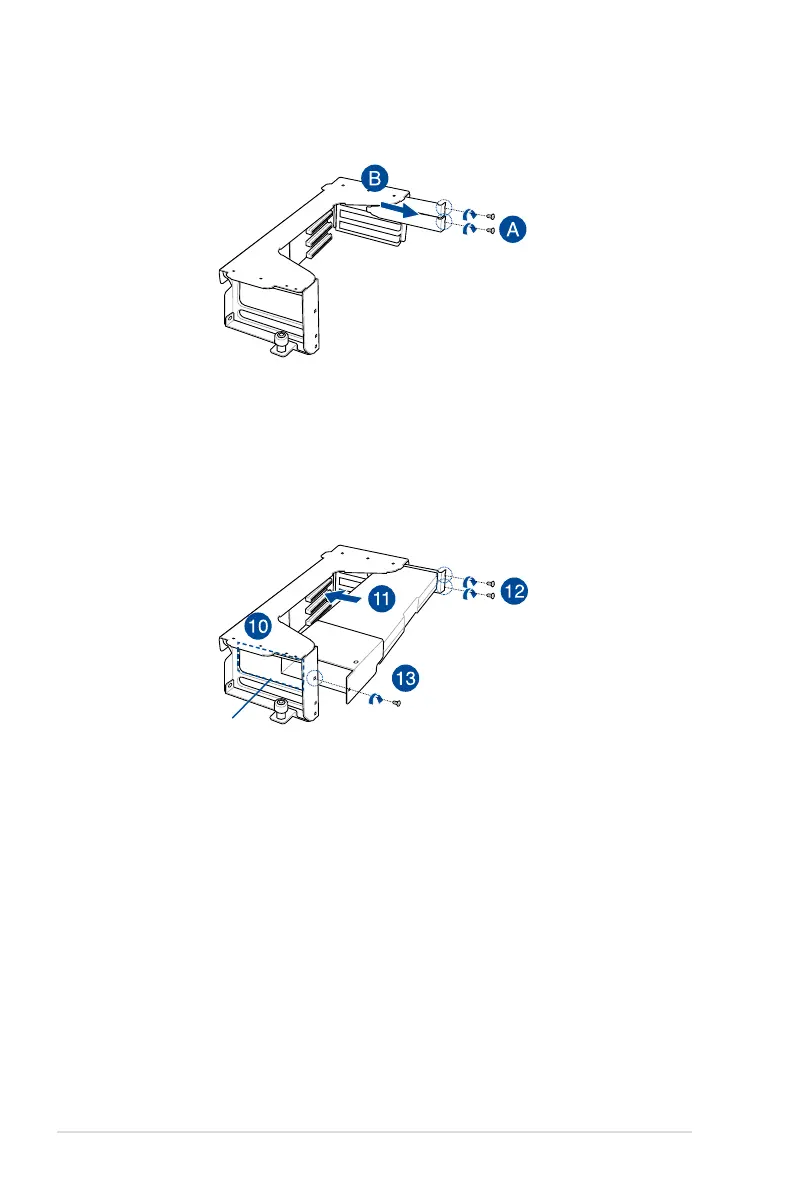 B

A

11

12

10

13