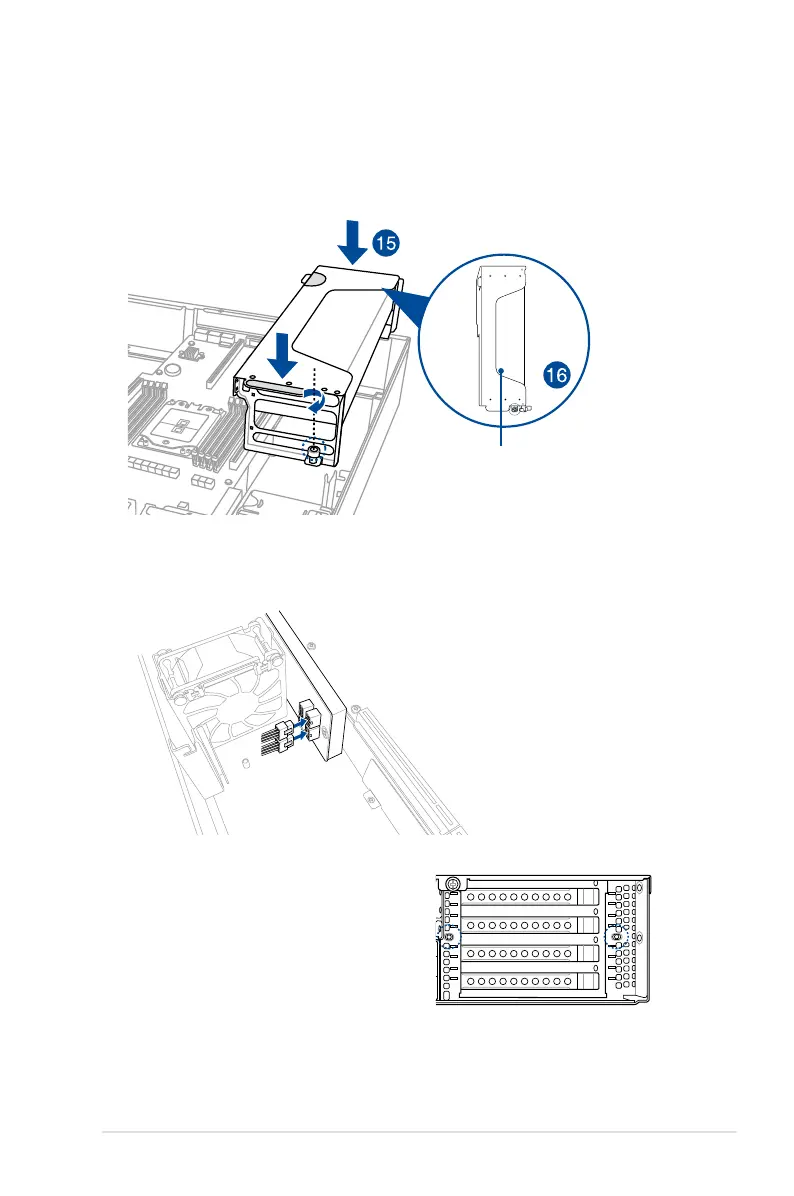 15

16