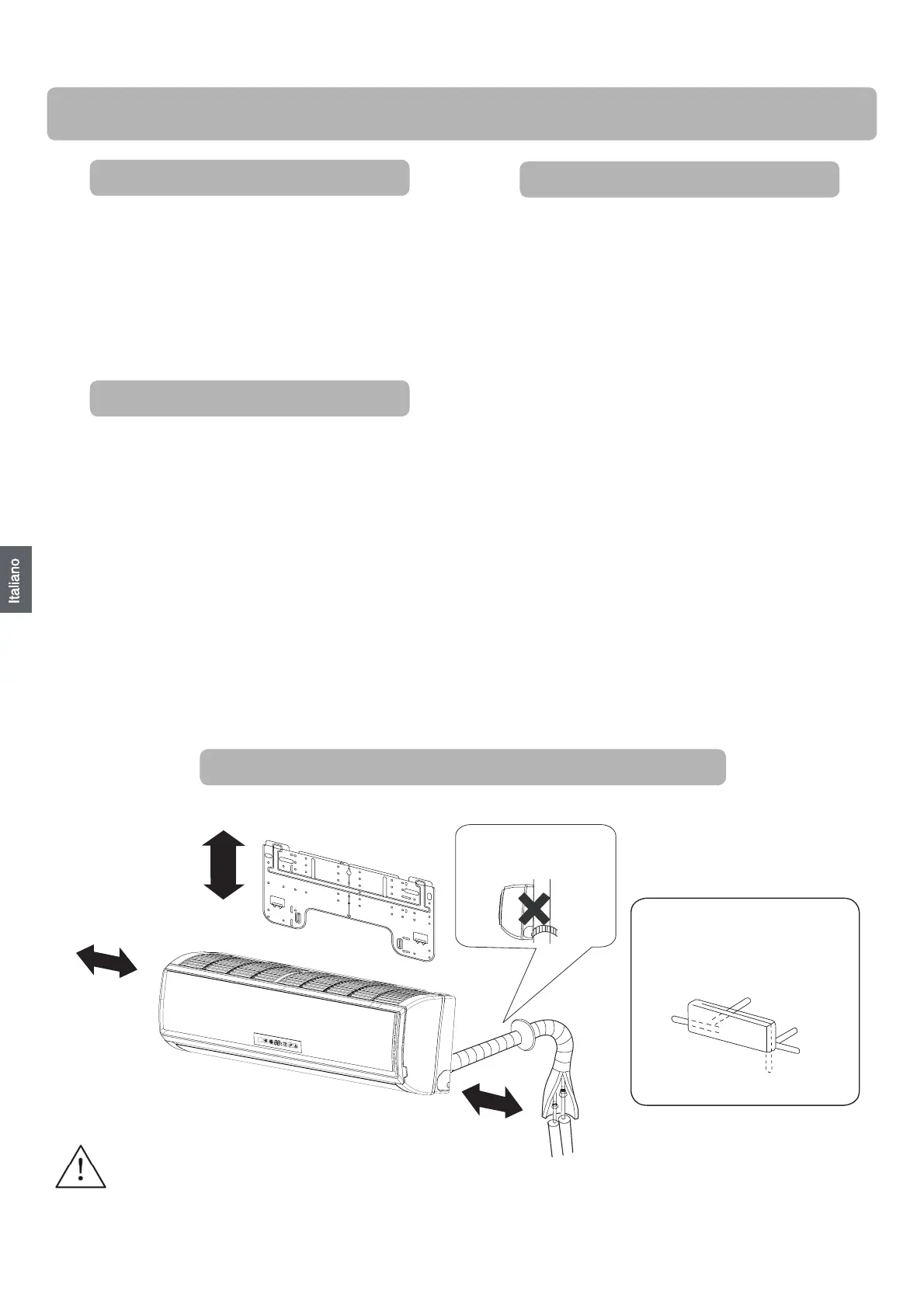 Italiano