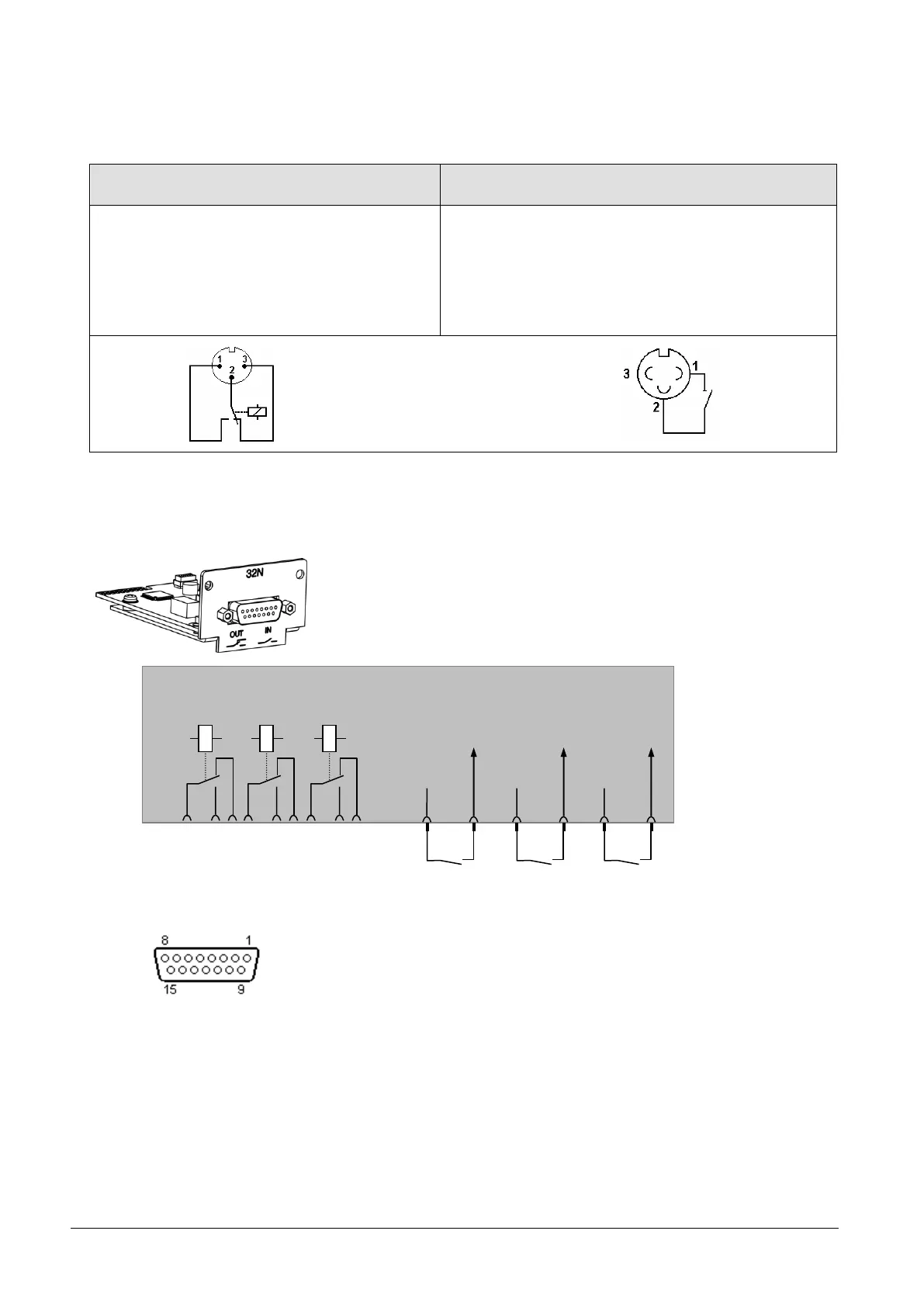 1 3
2

3 1
2

32N
OUT IN

8 1
15 9