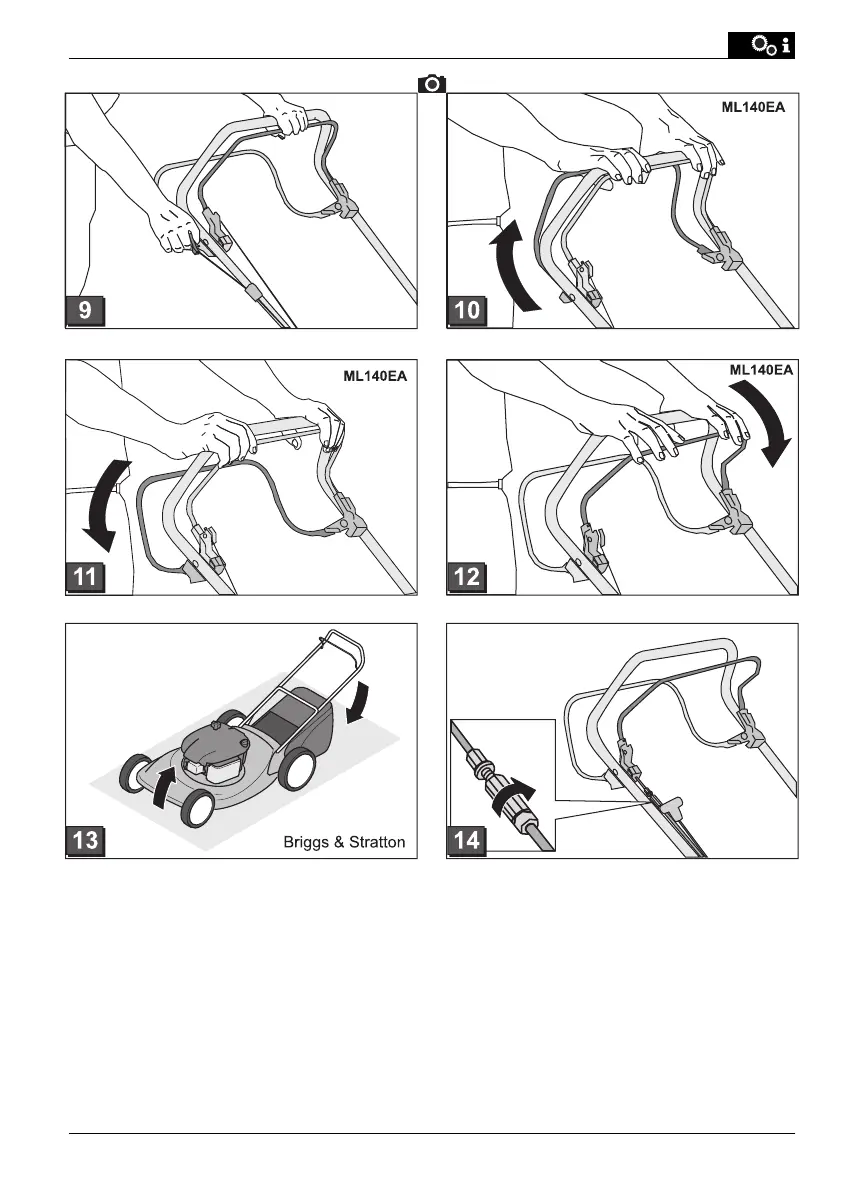 9

ML140EA

10

ML140EA

11

ML140EA

12

13

Briggs & Stratton

14