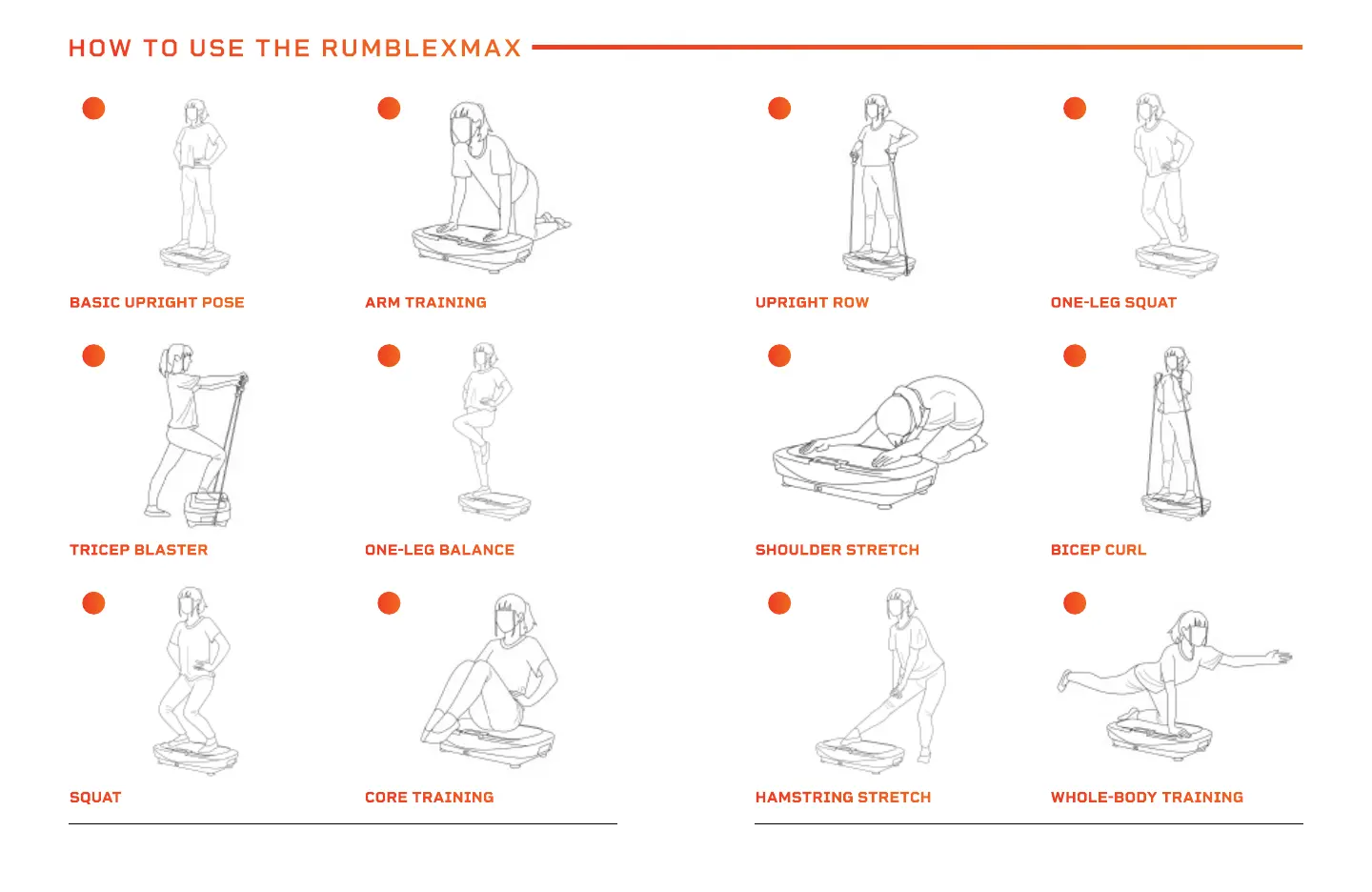 HOW TO USE THE RUMBLEXMAX

BASIC UPRIGHT POSE

ARM TRAINING

TRICEP BLASTER

ONE-LEG BALANCE

SQUAT

CORE TRAINING

UPRIGHT ROW

ONE-LEG SQUAT

SHOULDER STRETCH

BICEP CURL

HAMSTRING STRETCH

WHOLE-BODY TRAINING