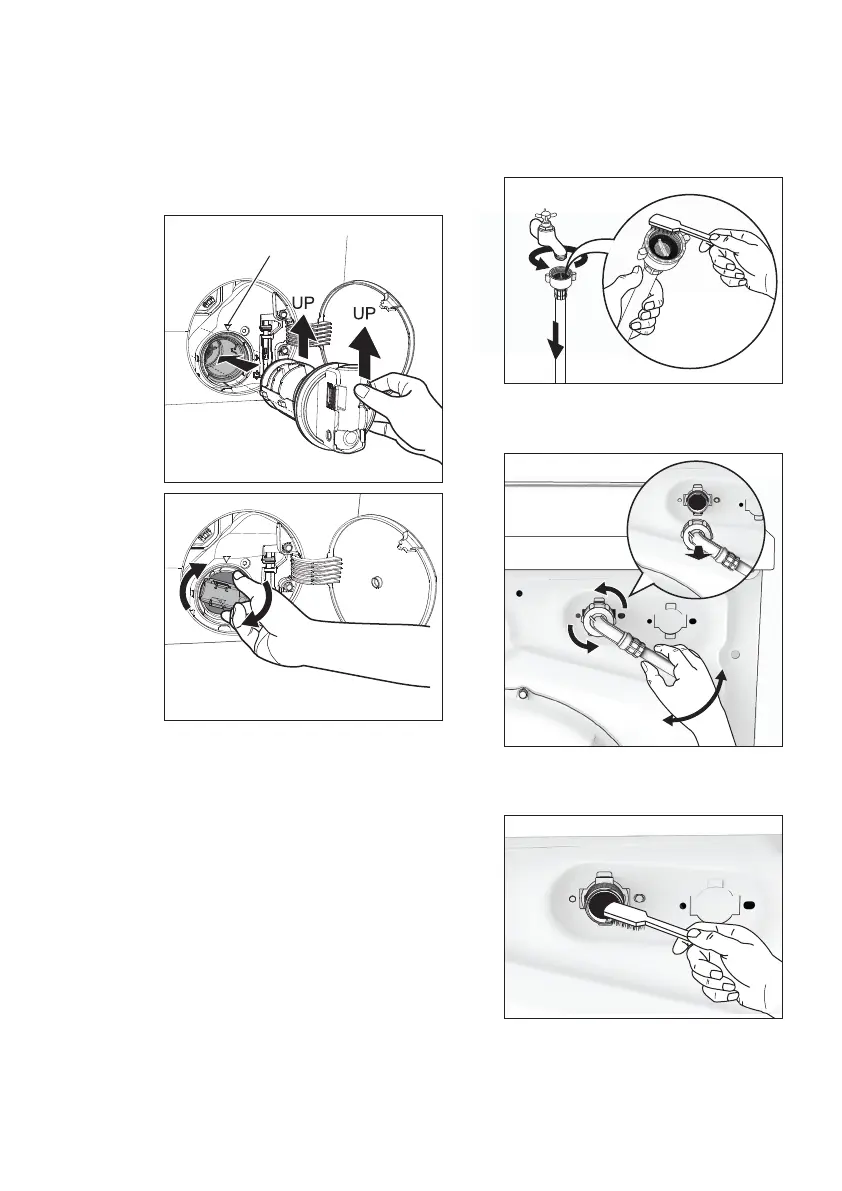 UP
UP