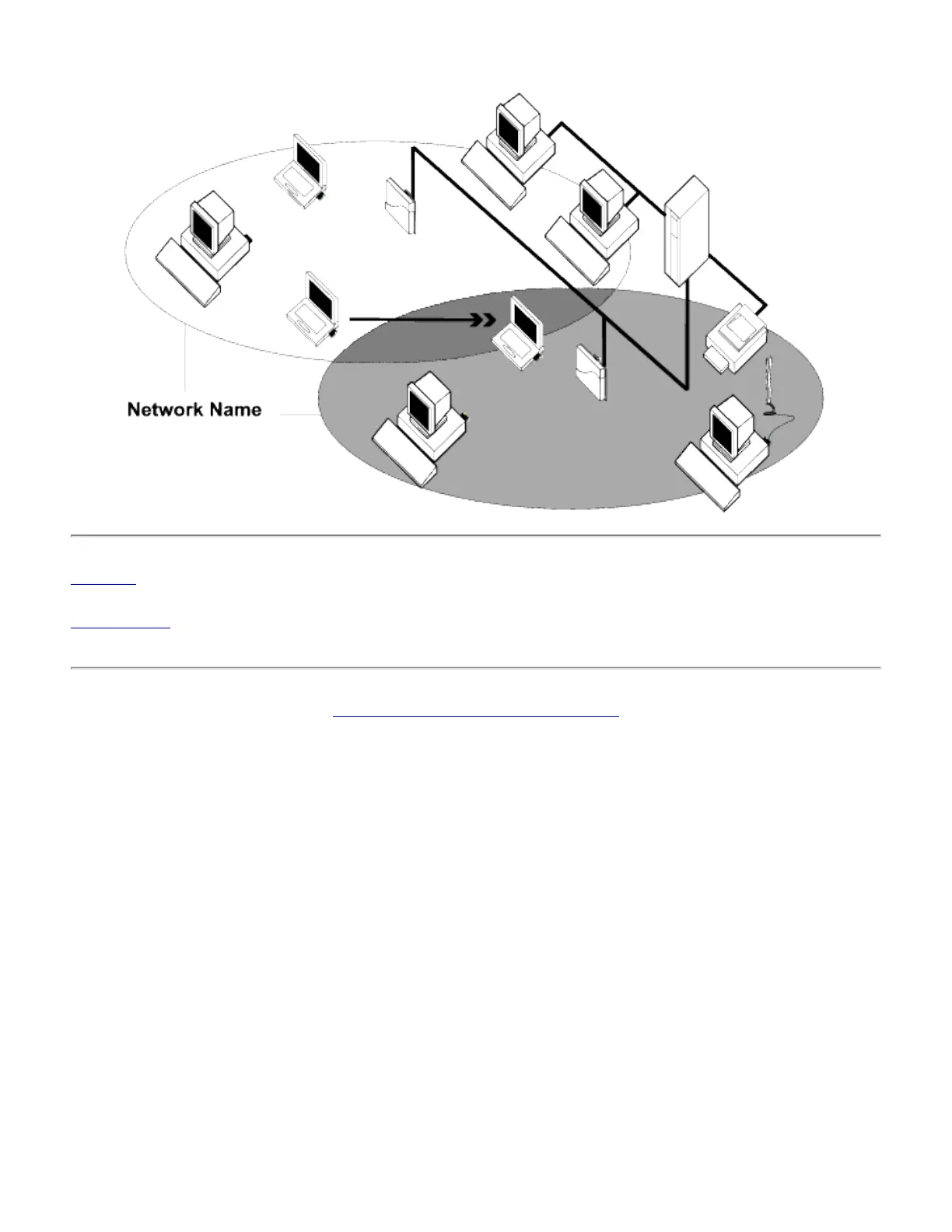 Network Name