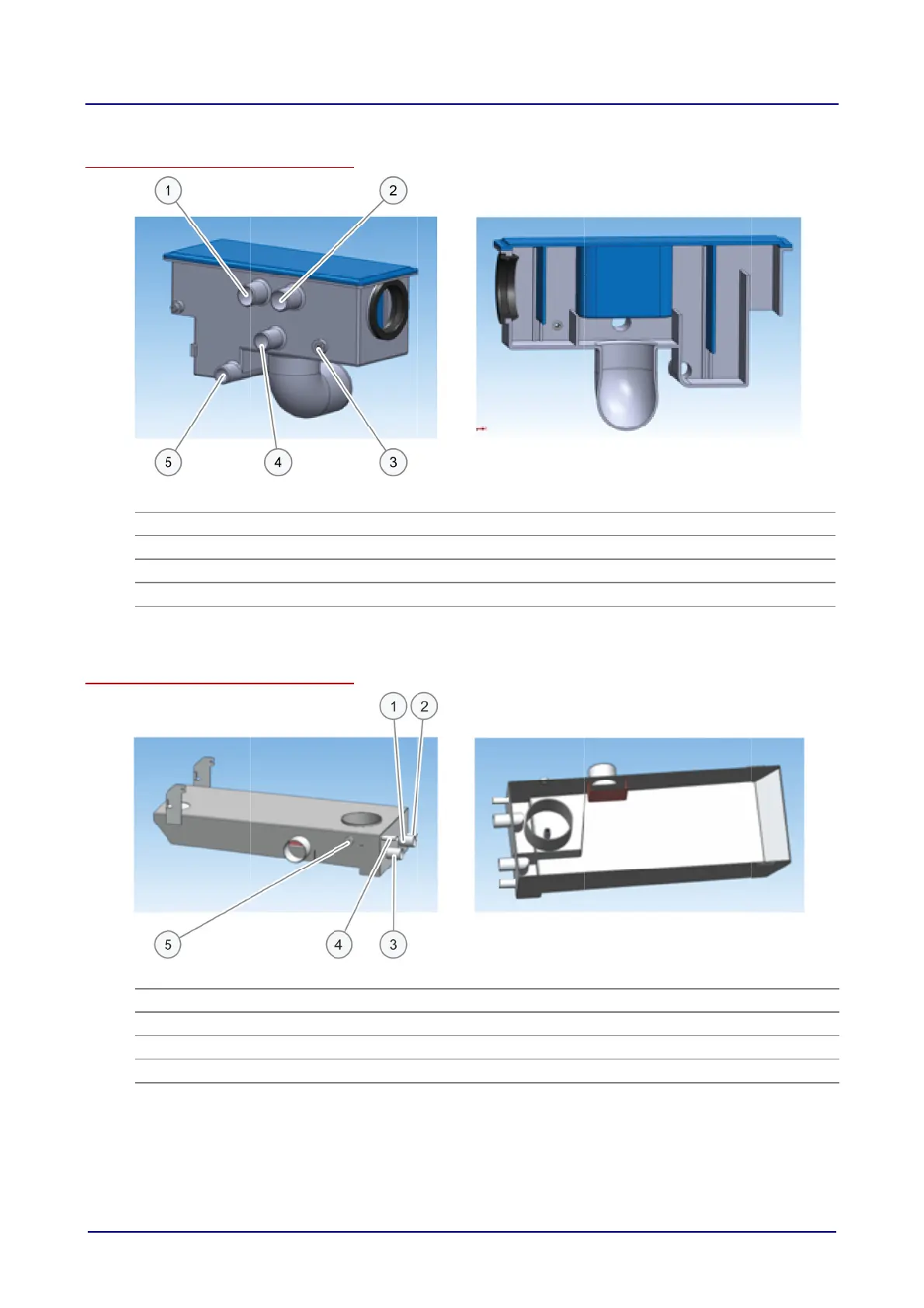 1
2
5
4
3

1
2
5
4
3