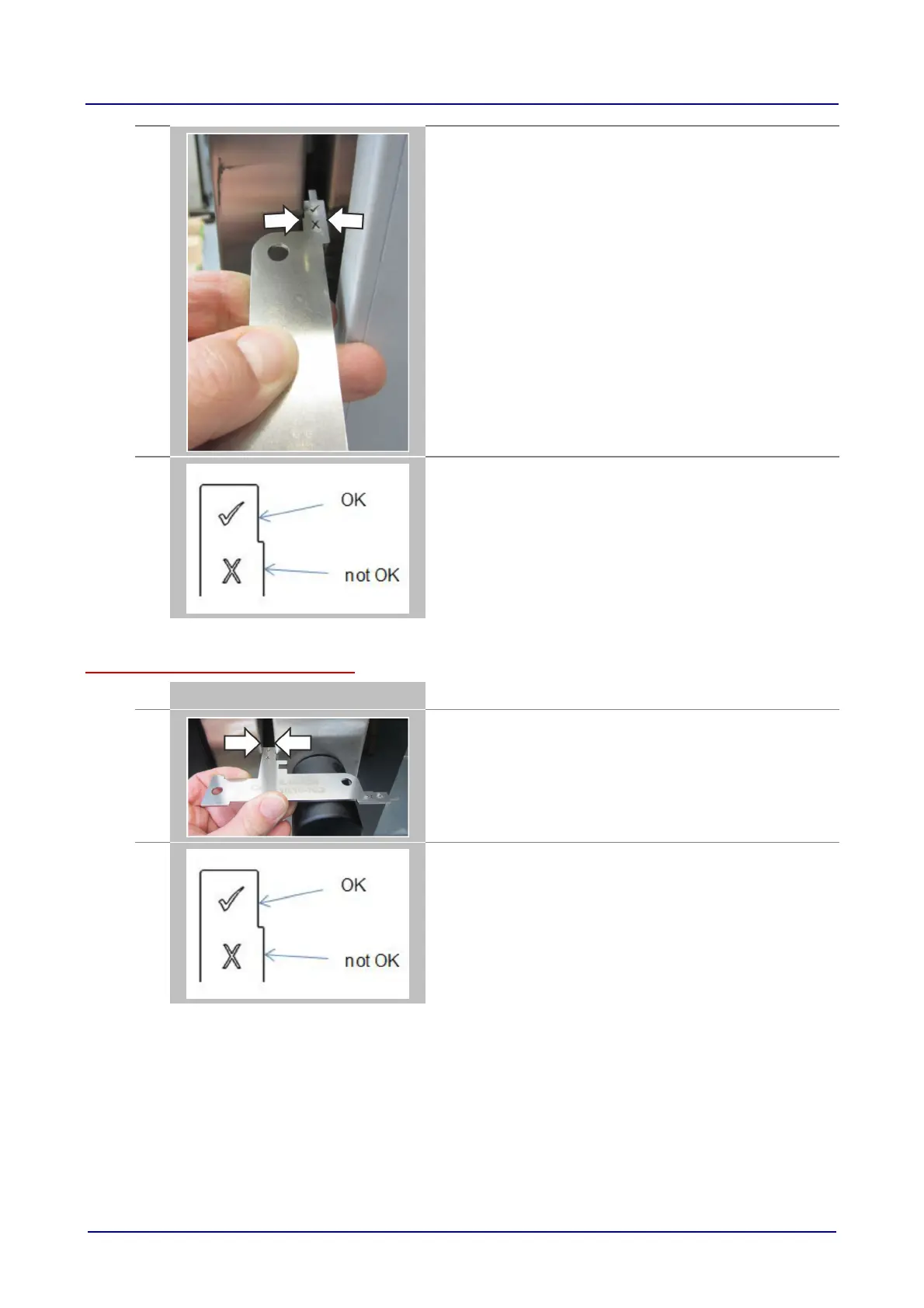 OK

not OK

OK

not OK