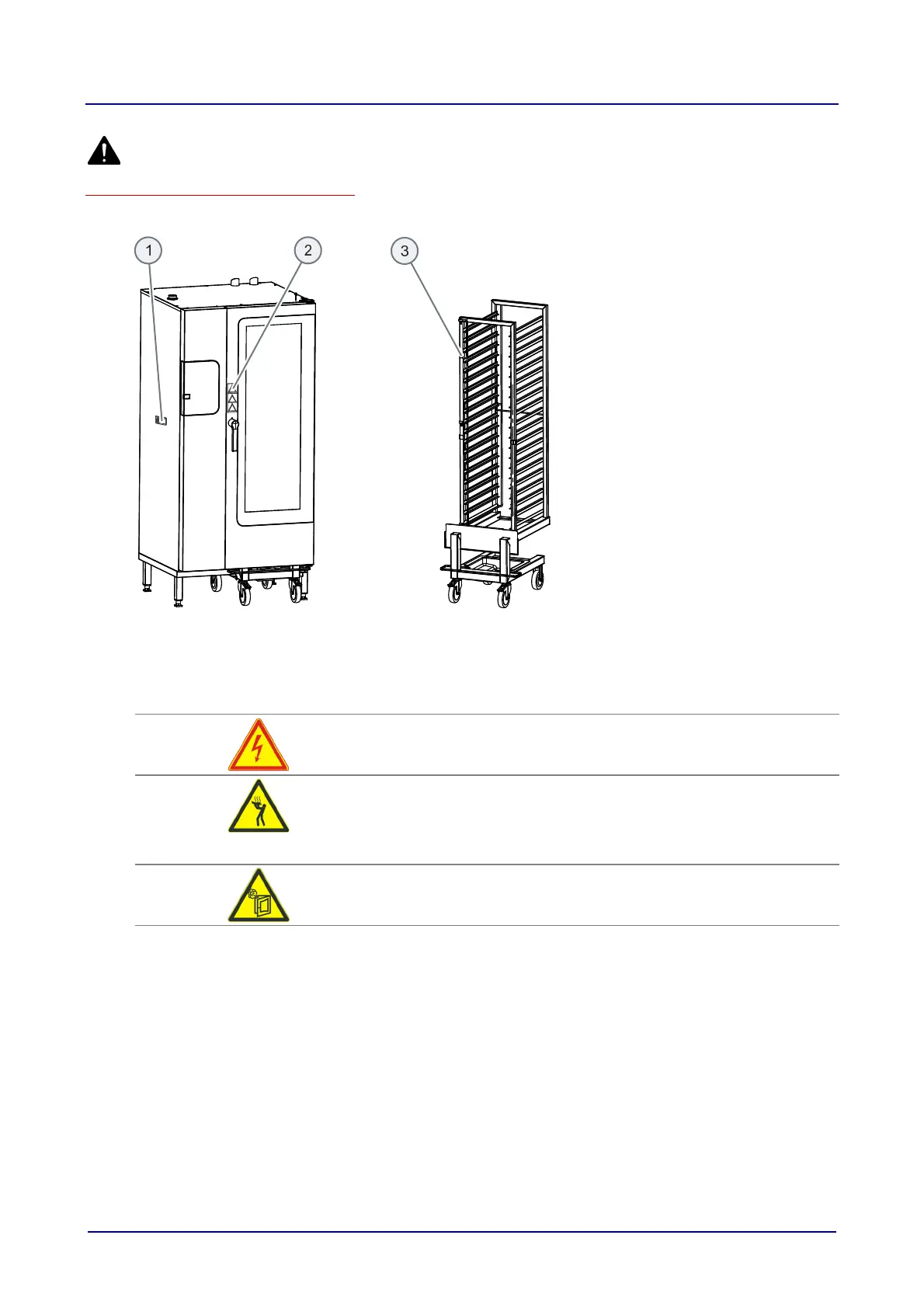 1

2

3