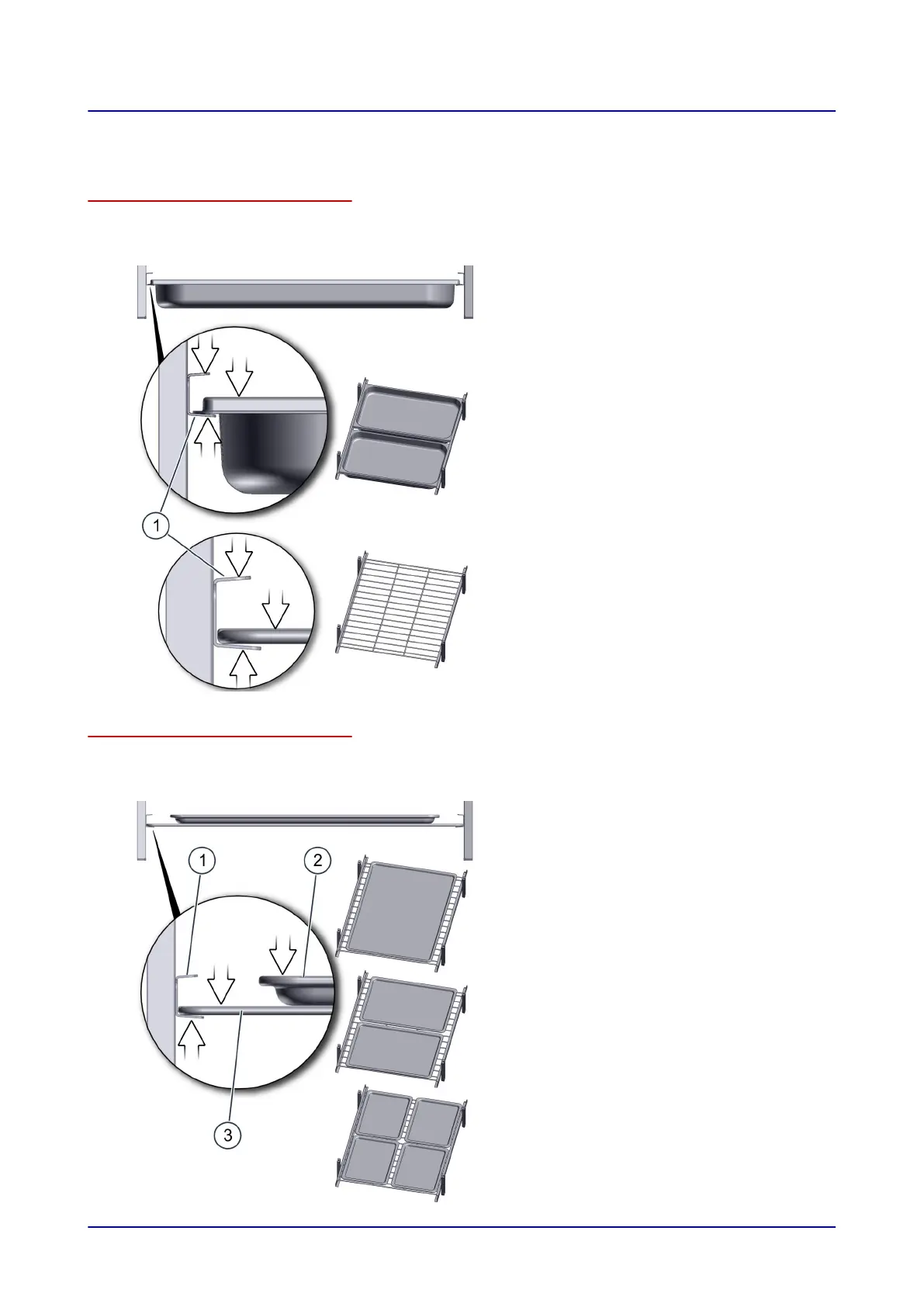 1

1

2

3