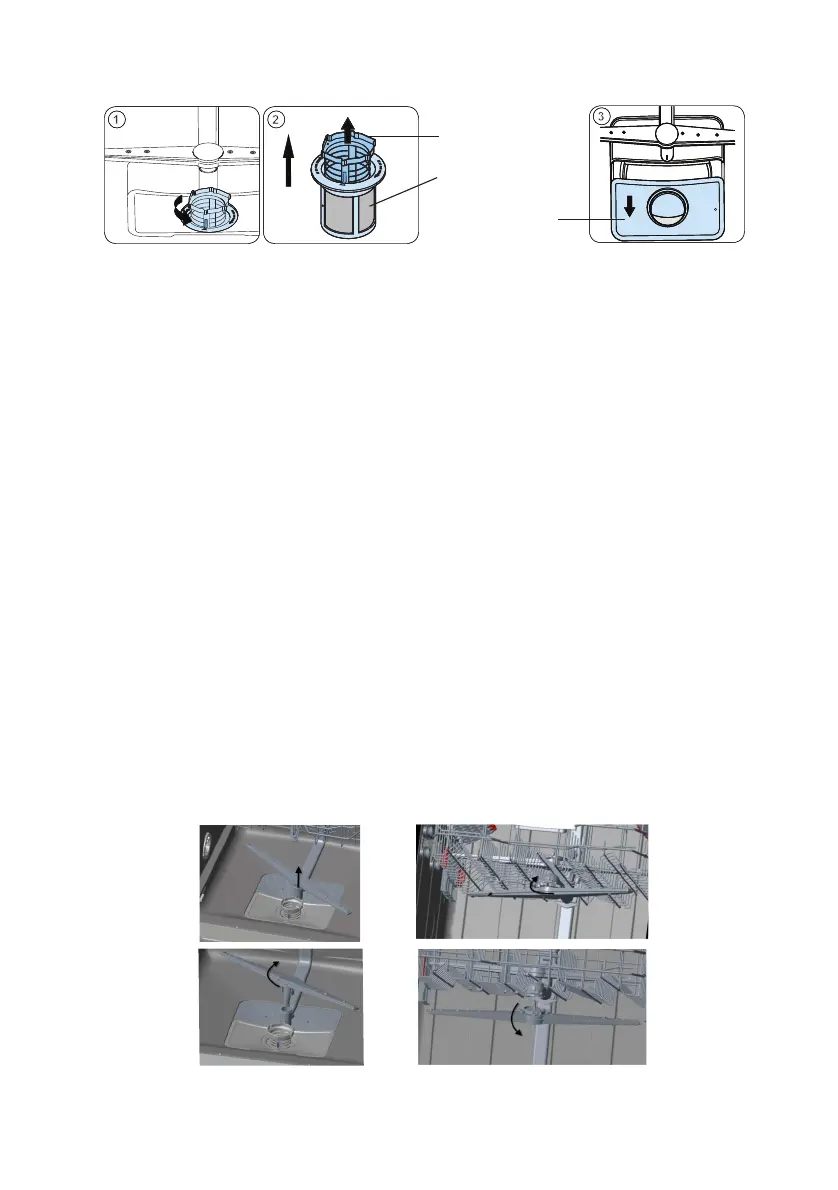 1

2

3