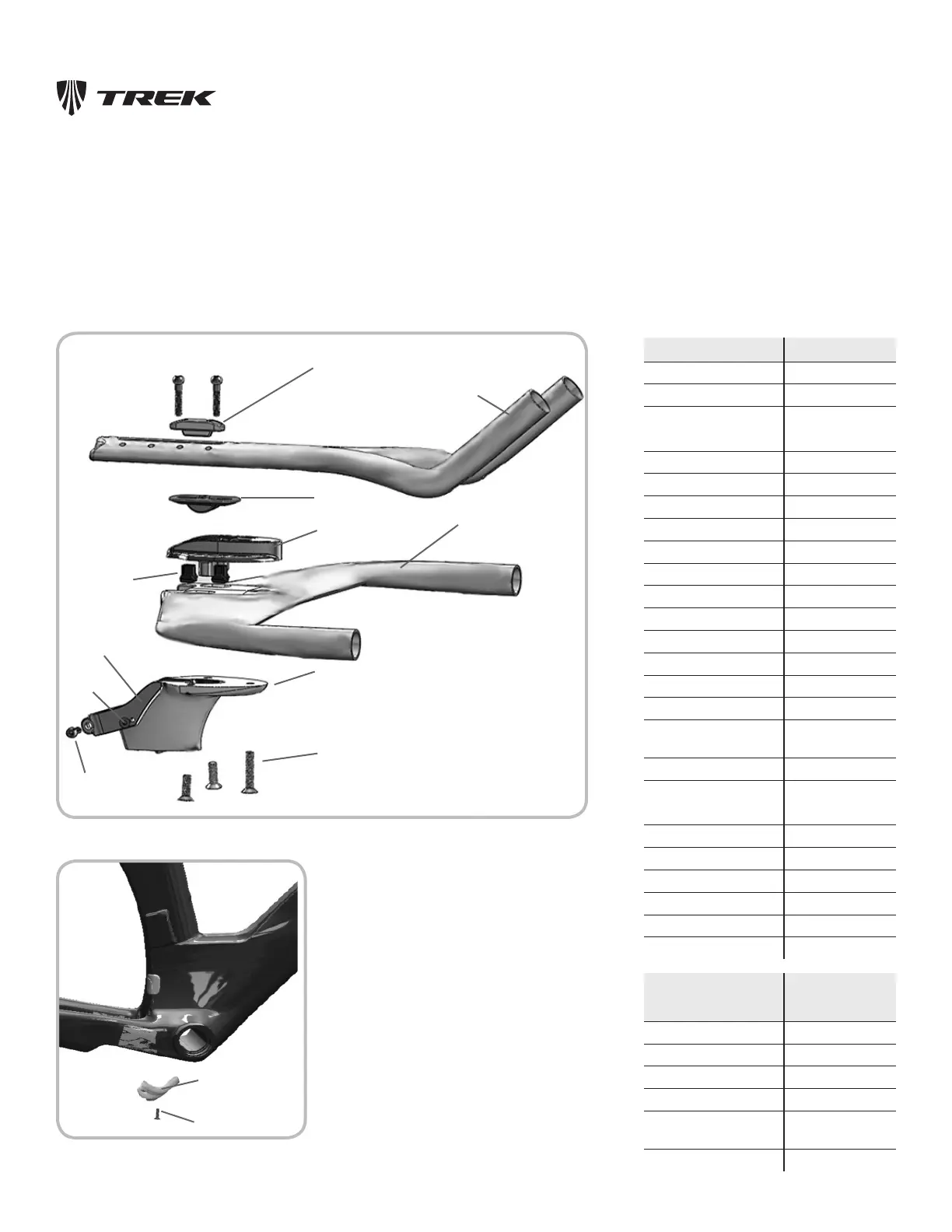 TREK