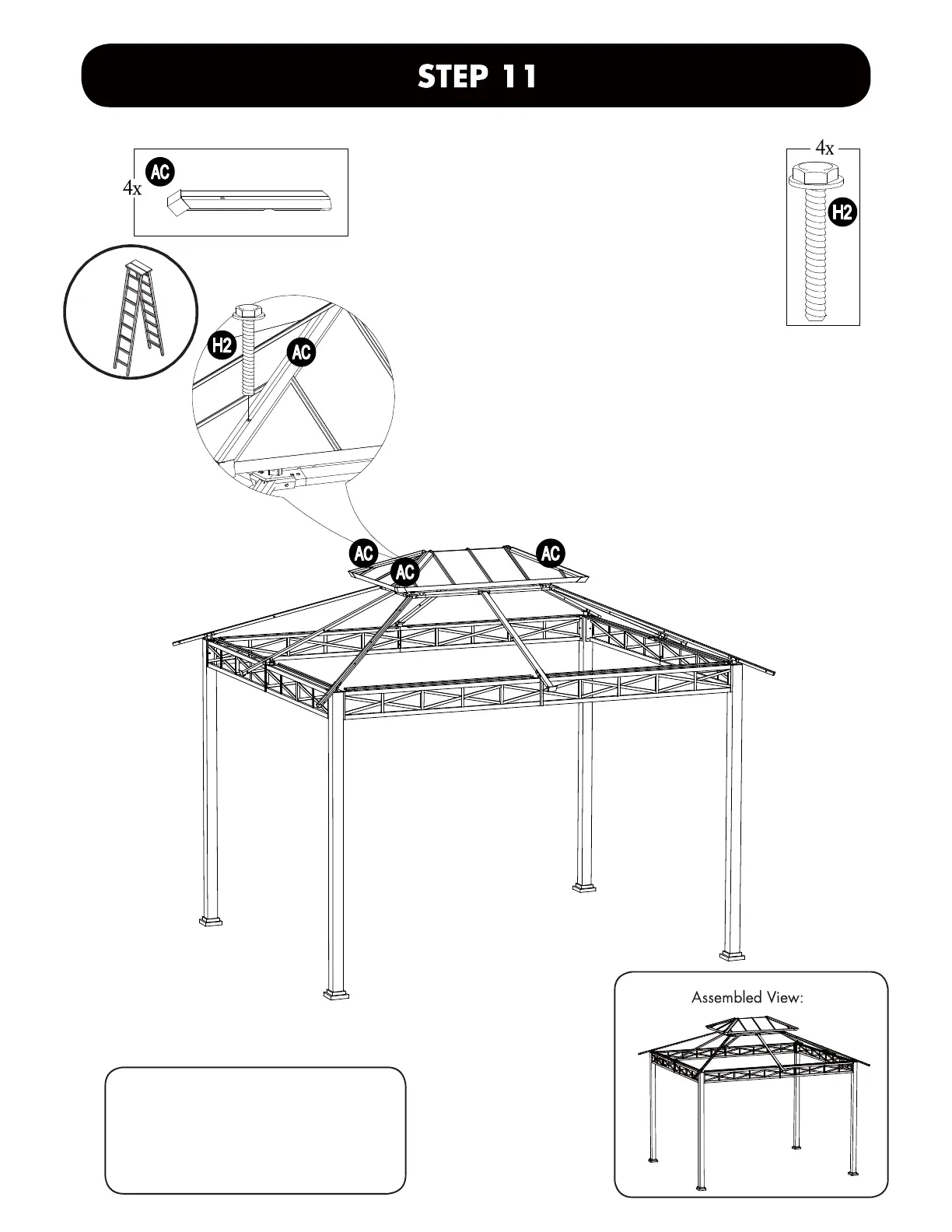 STEP 11

4x AC

4x H2

H2 AC

AC AC AC

Assembled View: