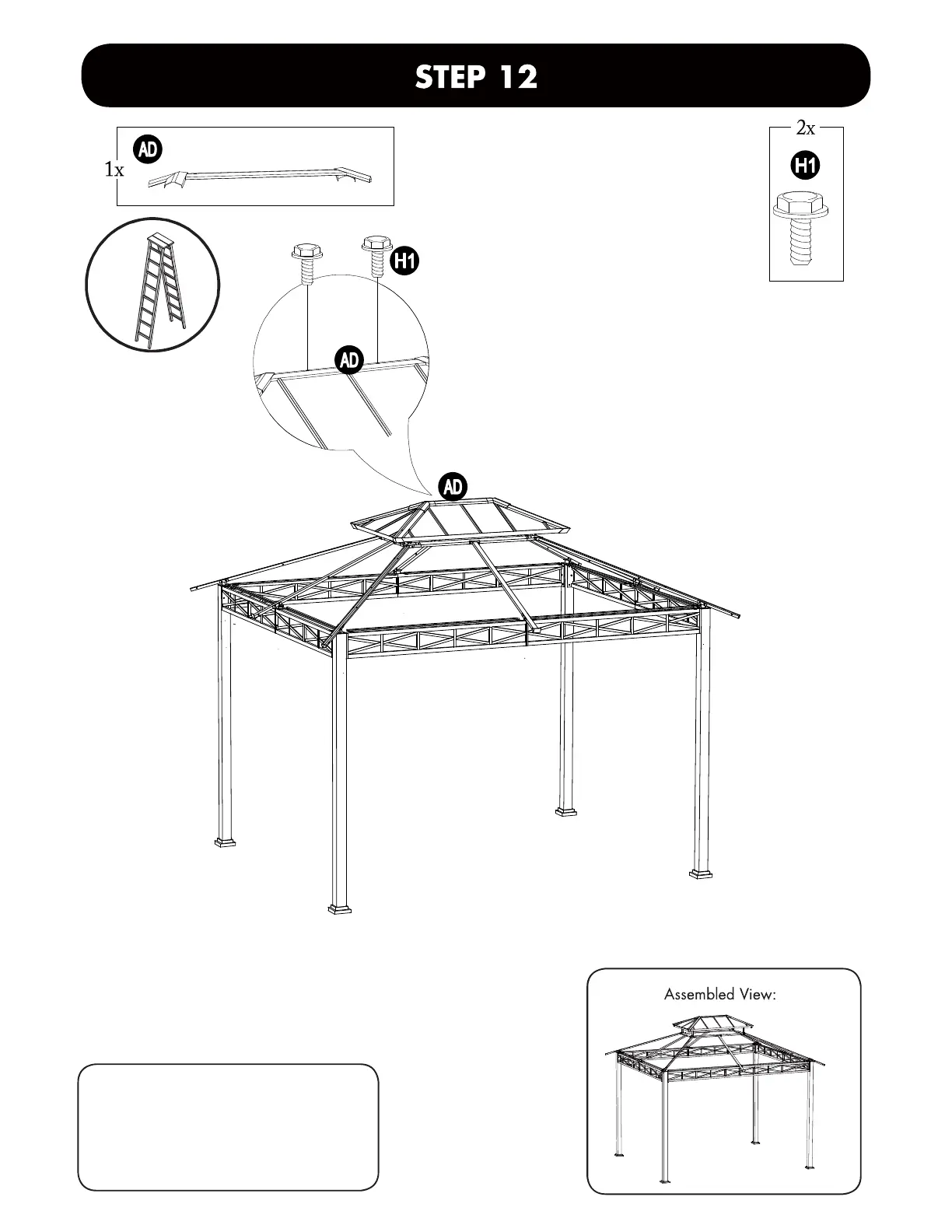 STEP 12

1x
AD

2x
H1

H1

AD

AD

Assembled View: