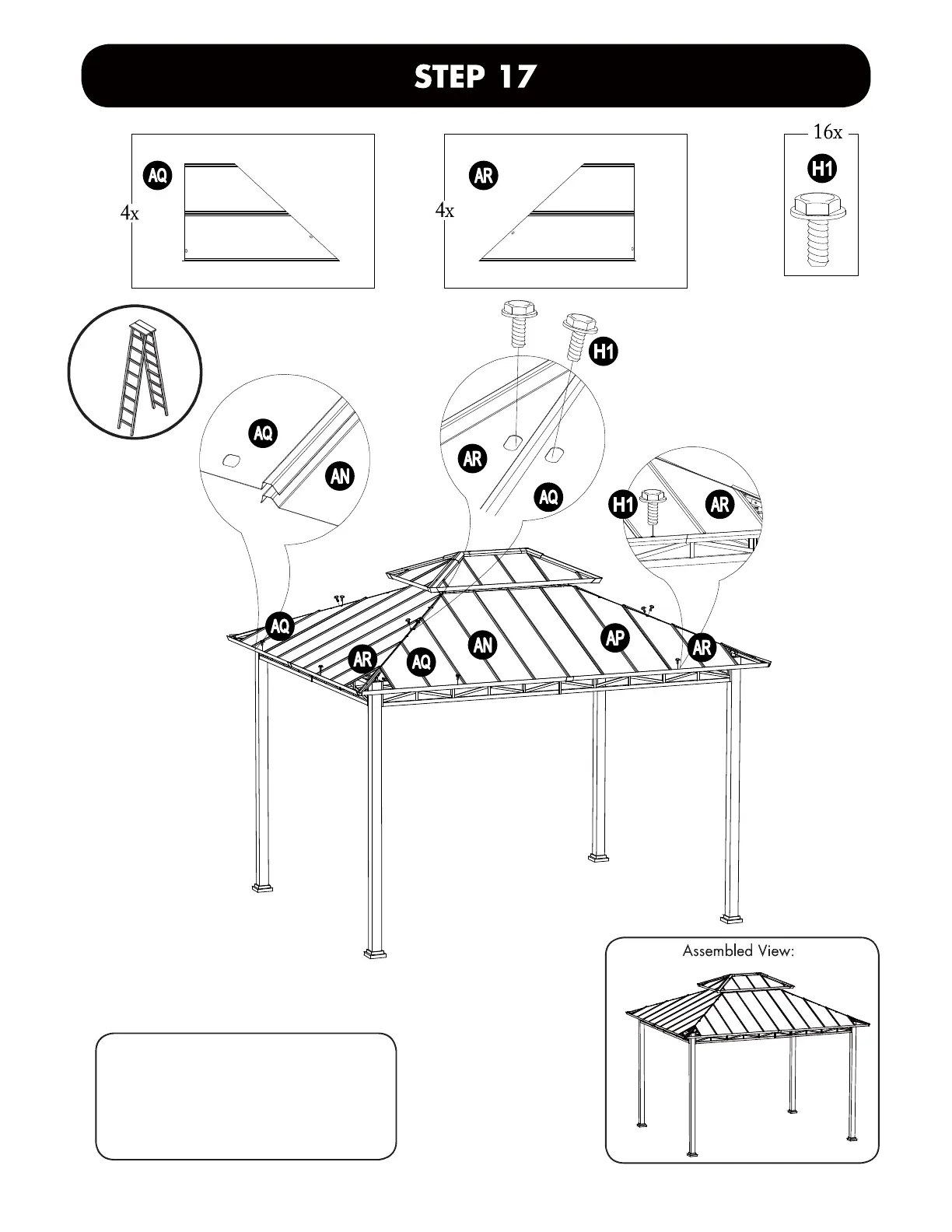 STEP 17

AQ
4x

AR
4x

16x
H1

H1

AQ
AN

AR
AQ

H1
AR

AQ
AR
AQ
AN
AP
AR

Assembled View: