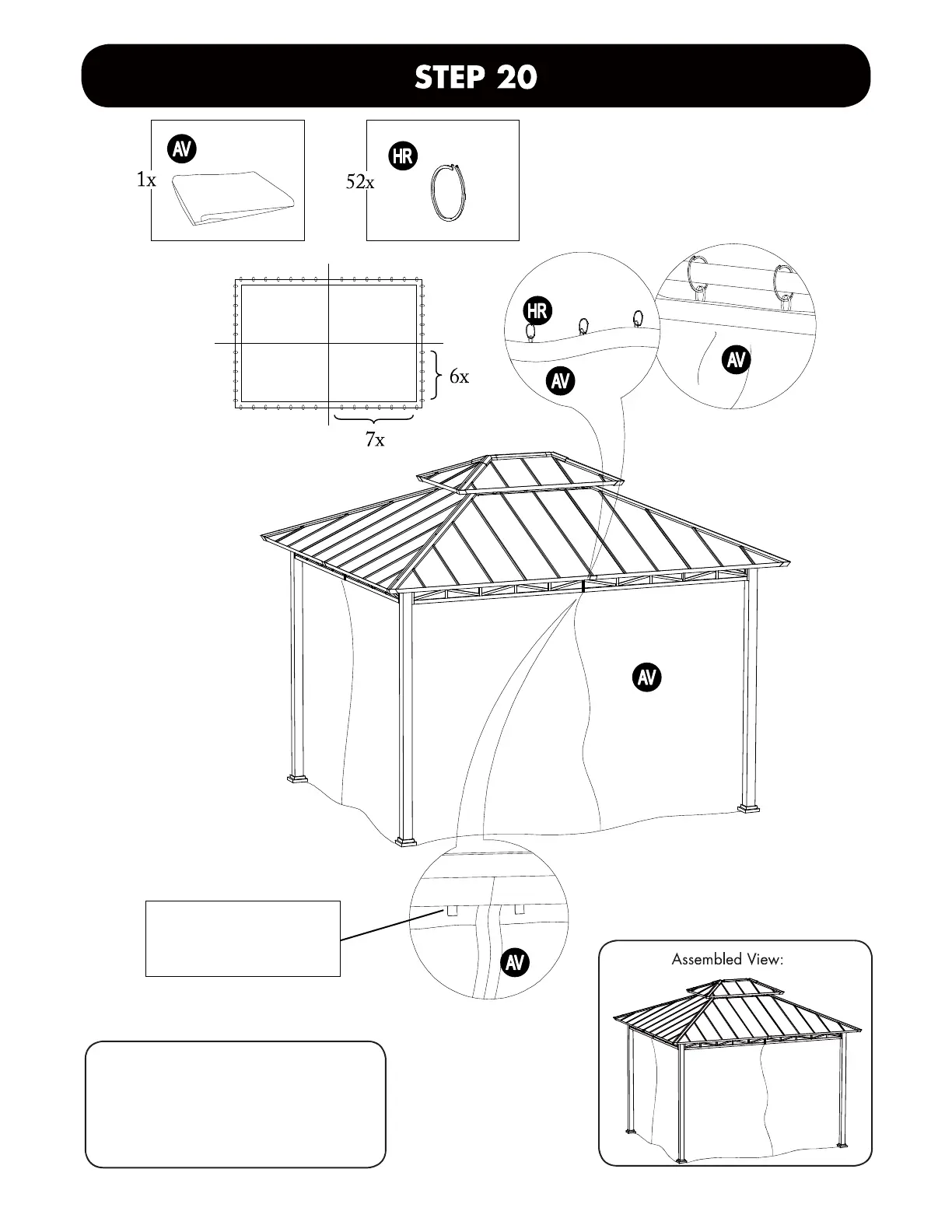 STEP 20

AV
1x

HR
52x

6x

7x

HR

AV

AV

AV

AV

Assembled View: