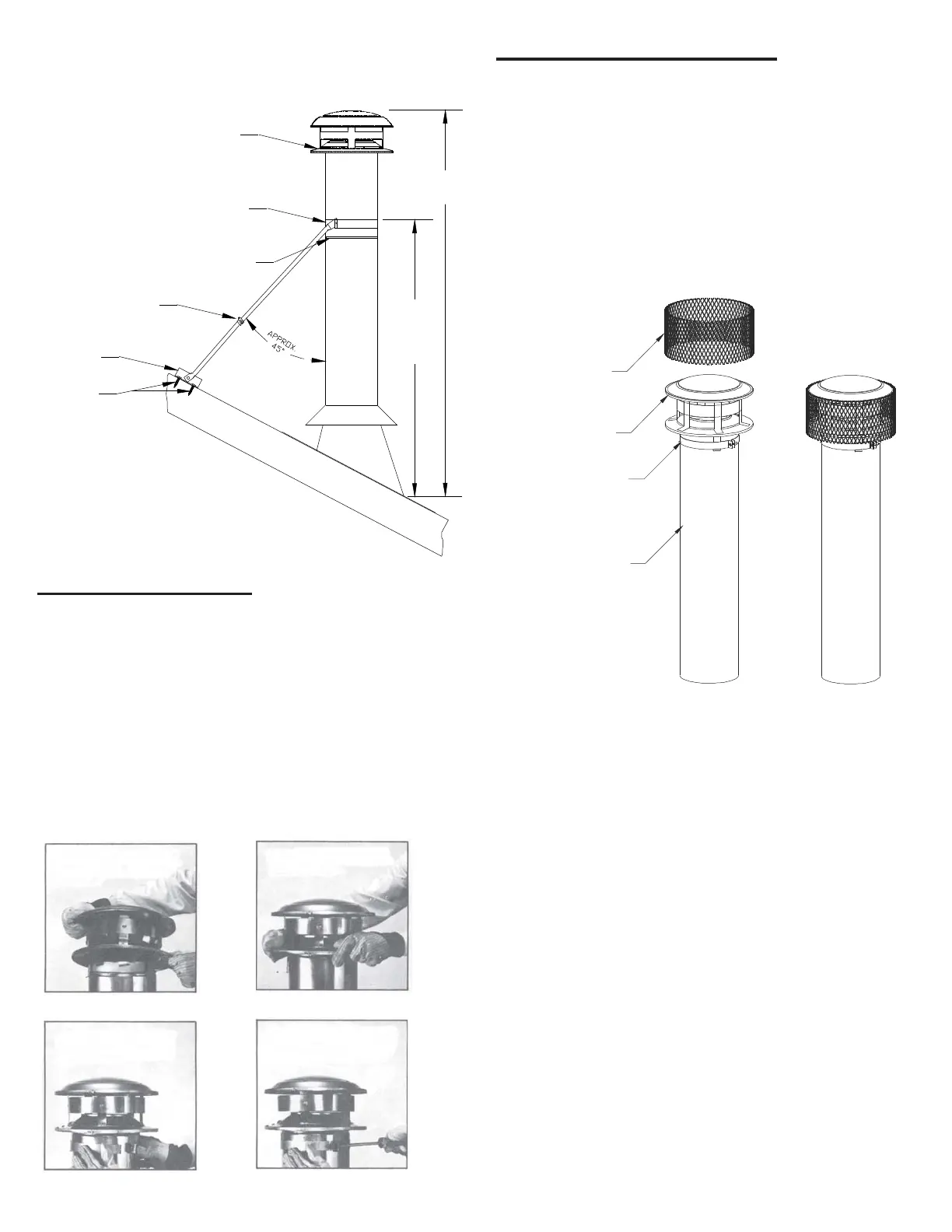 APPROX
45°