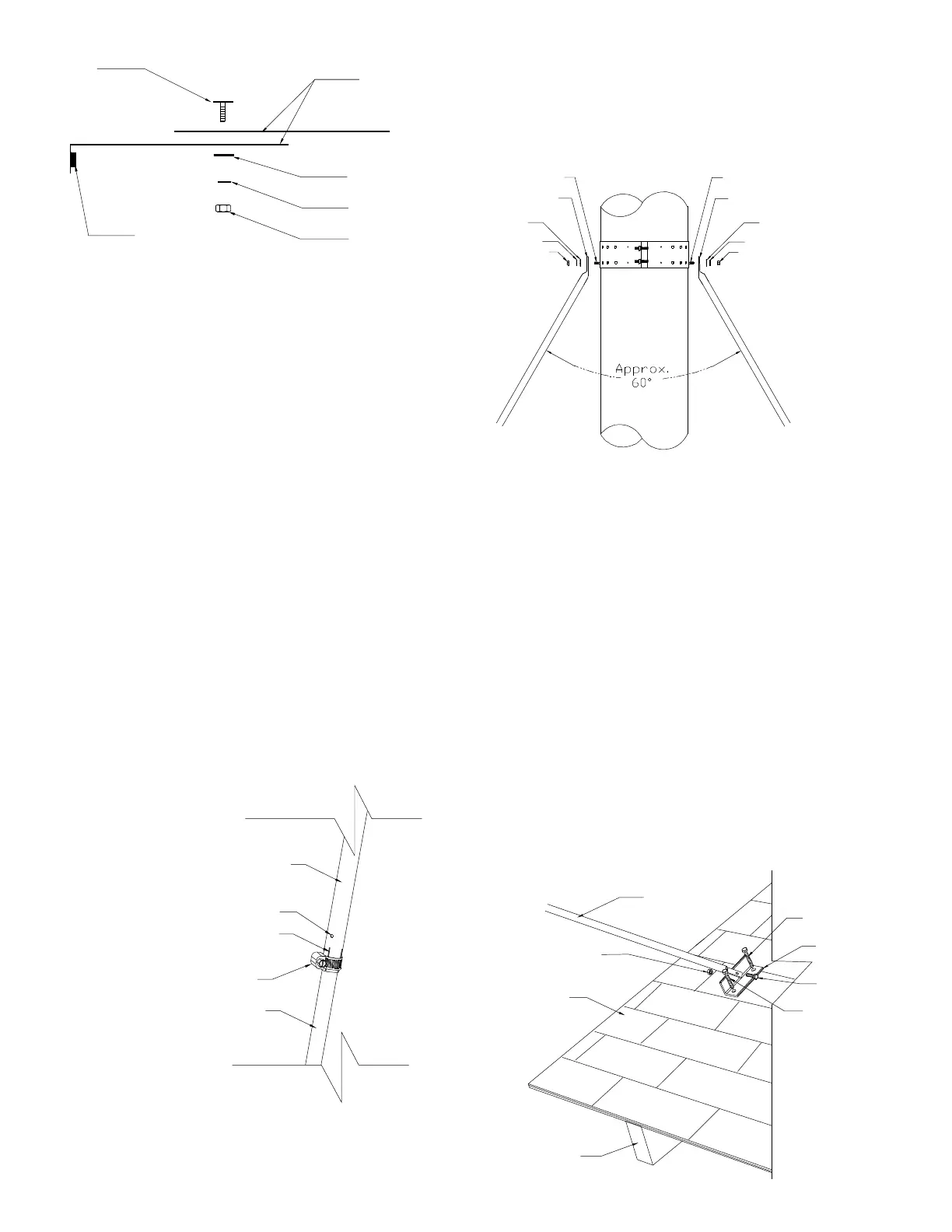 Approx.
60°