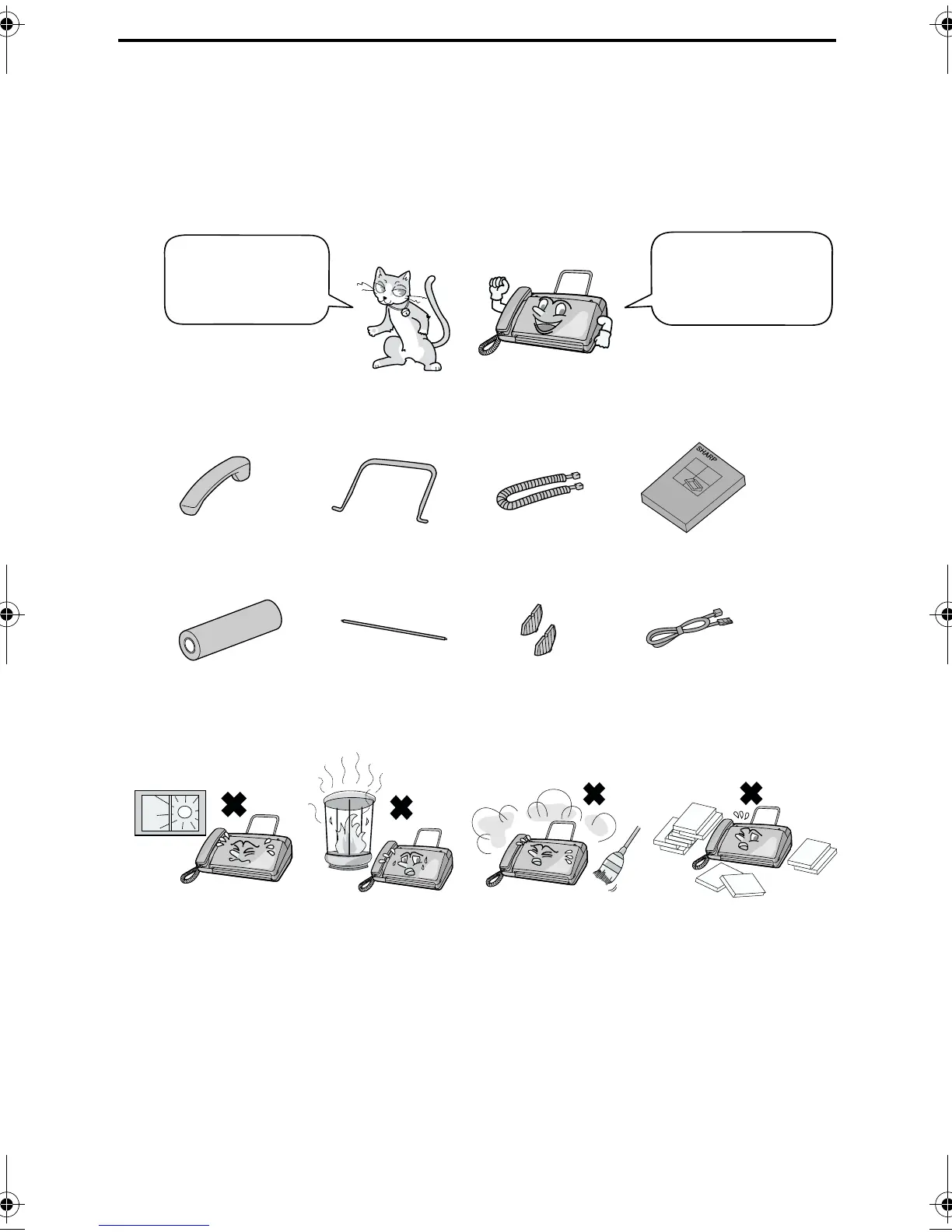 SHARP