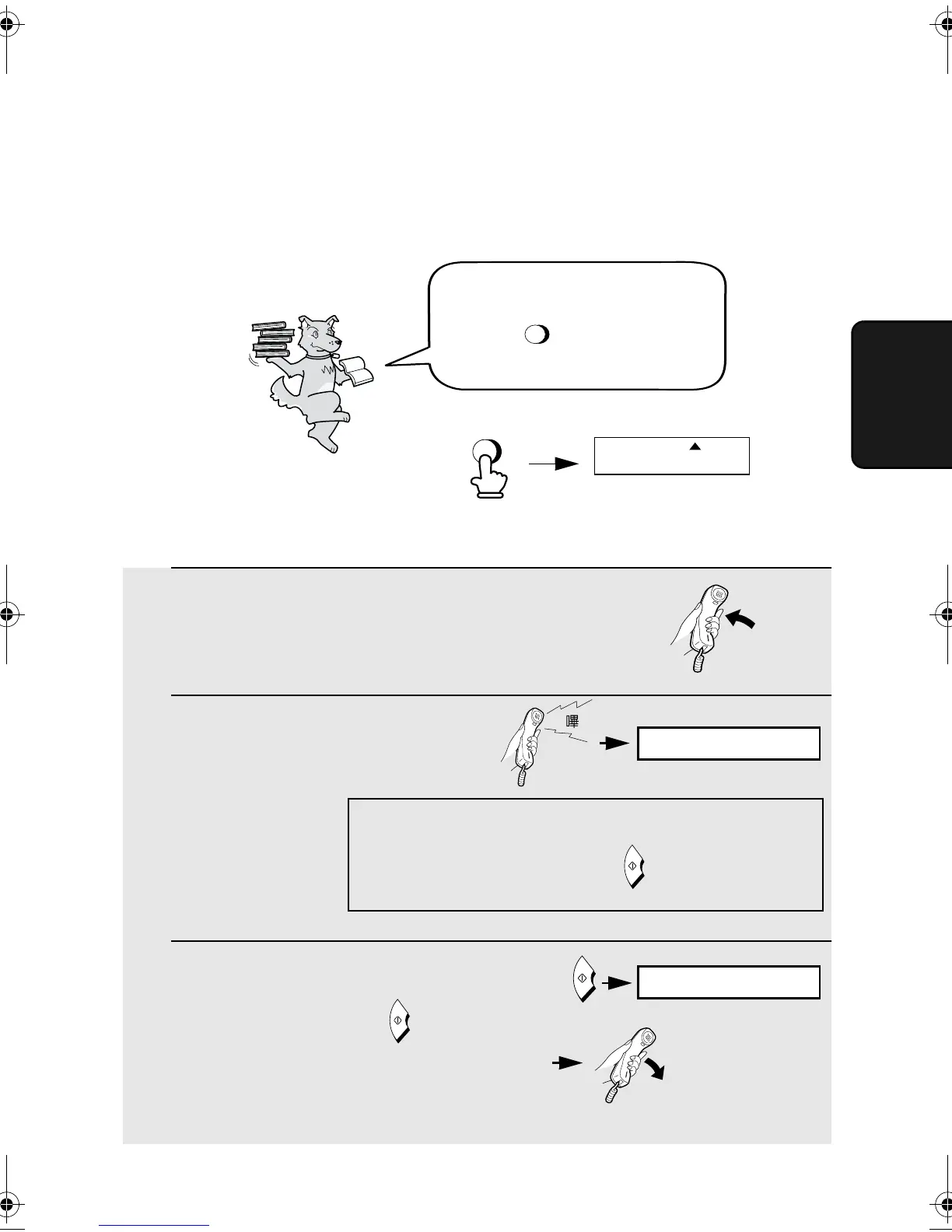 嗶