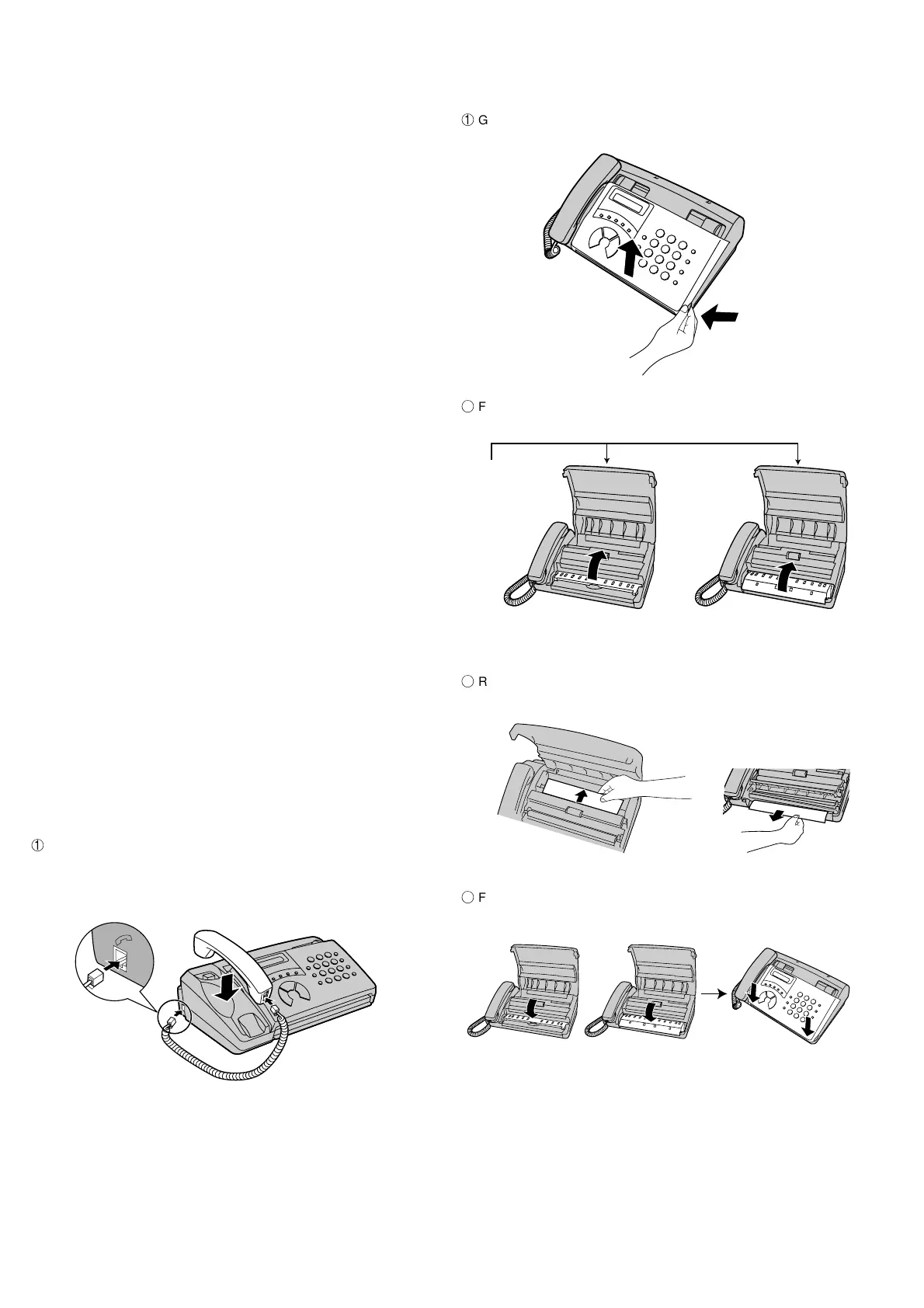 ① G

F

R

F

①