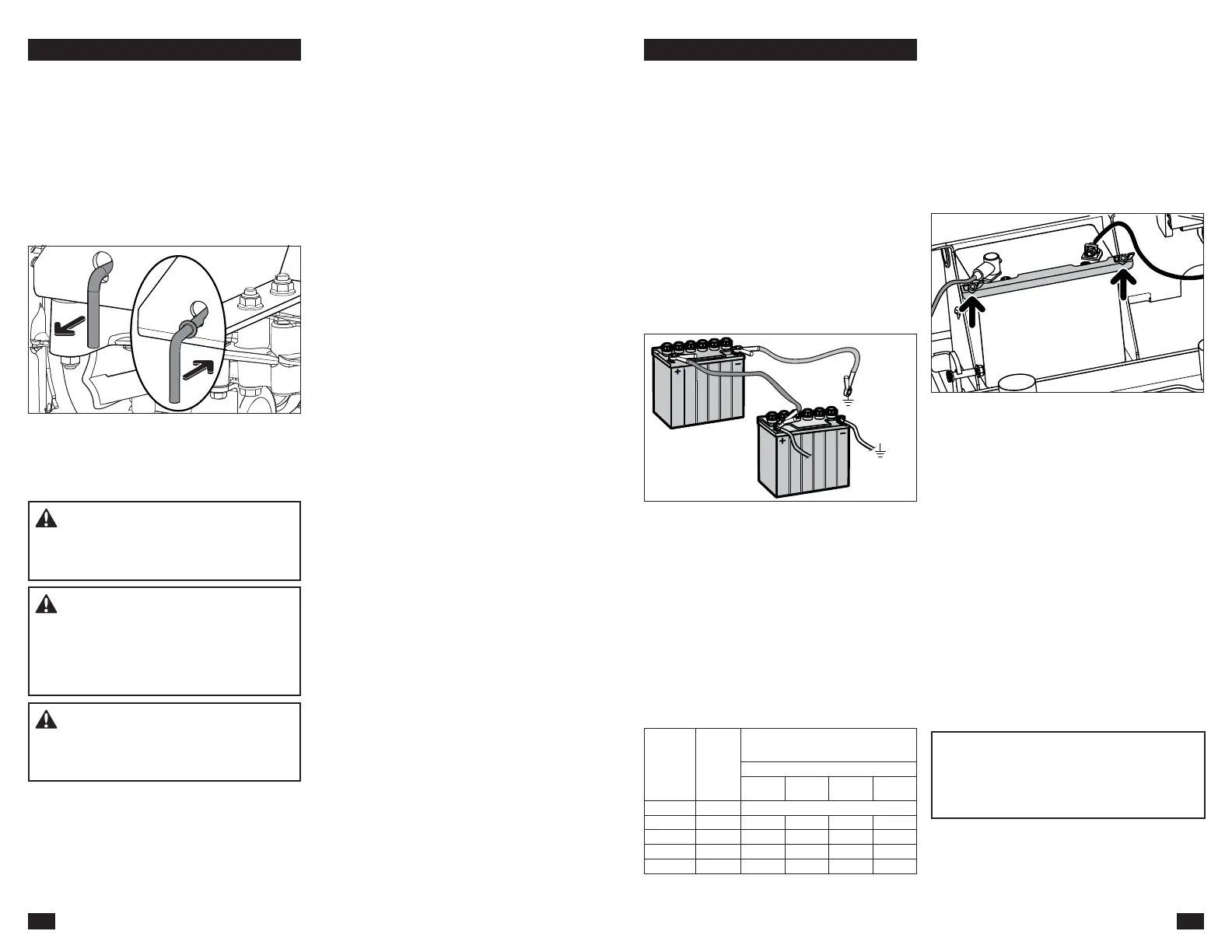 +
−
+
−