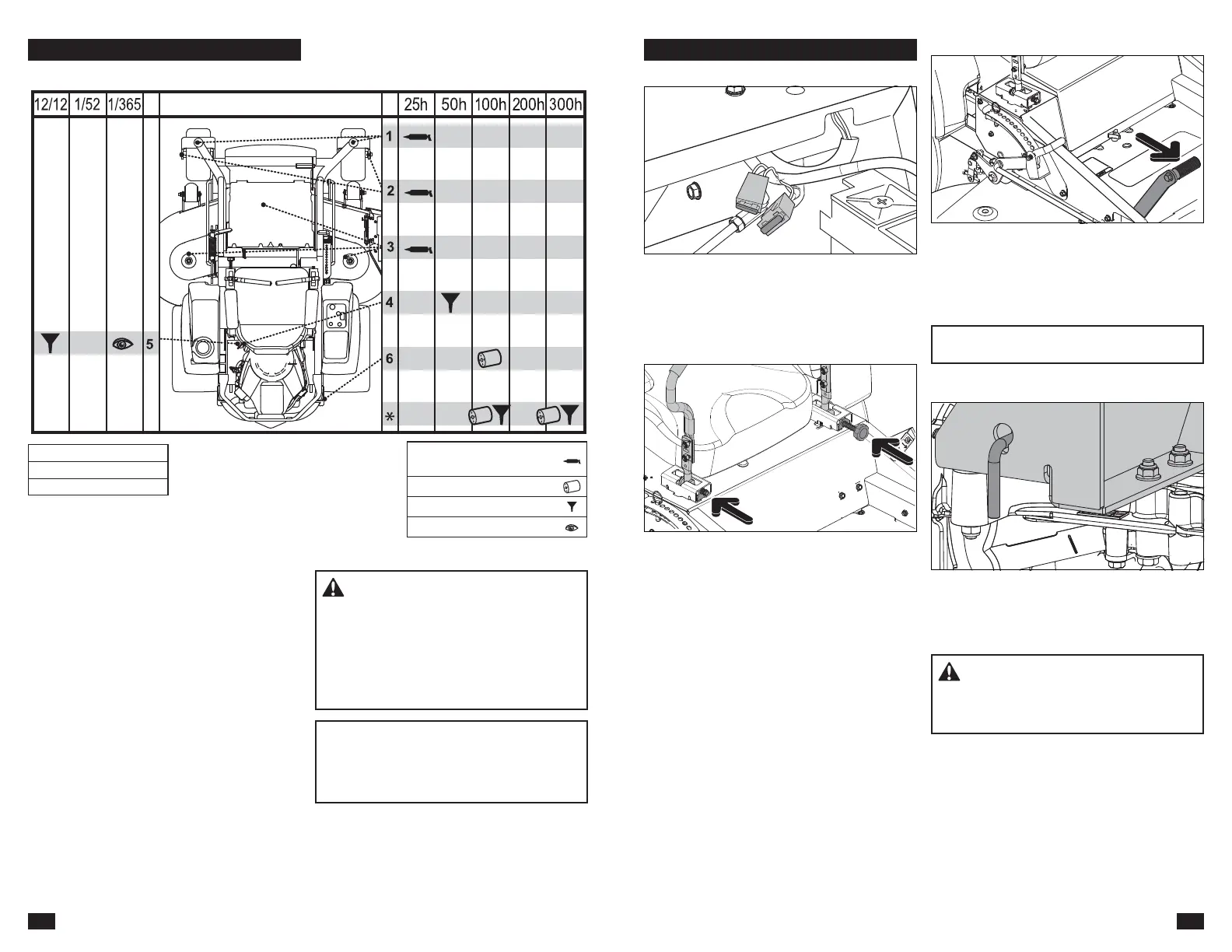 | 12/12 | 1/52 | 1/365 | | | | 25h | 50h | 100h | 200h | 300h |
|---|---|---|---|---|---|---|---|---|---|---|
| | | | | | 1 | | | | | |
| | | | | | 2 | | | | | |
| | | | | | 3 | | | | | |
| | | | | | 4 | | | | | |
| | | | 5 | | | | | | | |
| | | | | | 6 | | | | | |
| | | | | | * | | | | | |