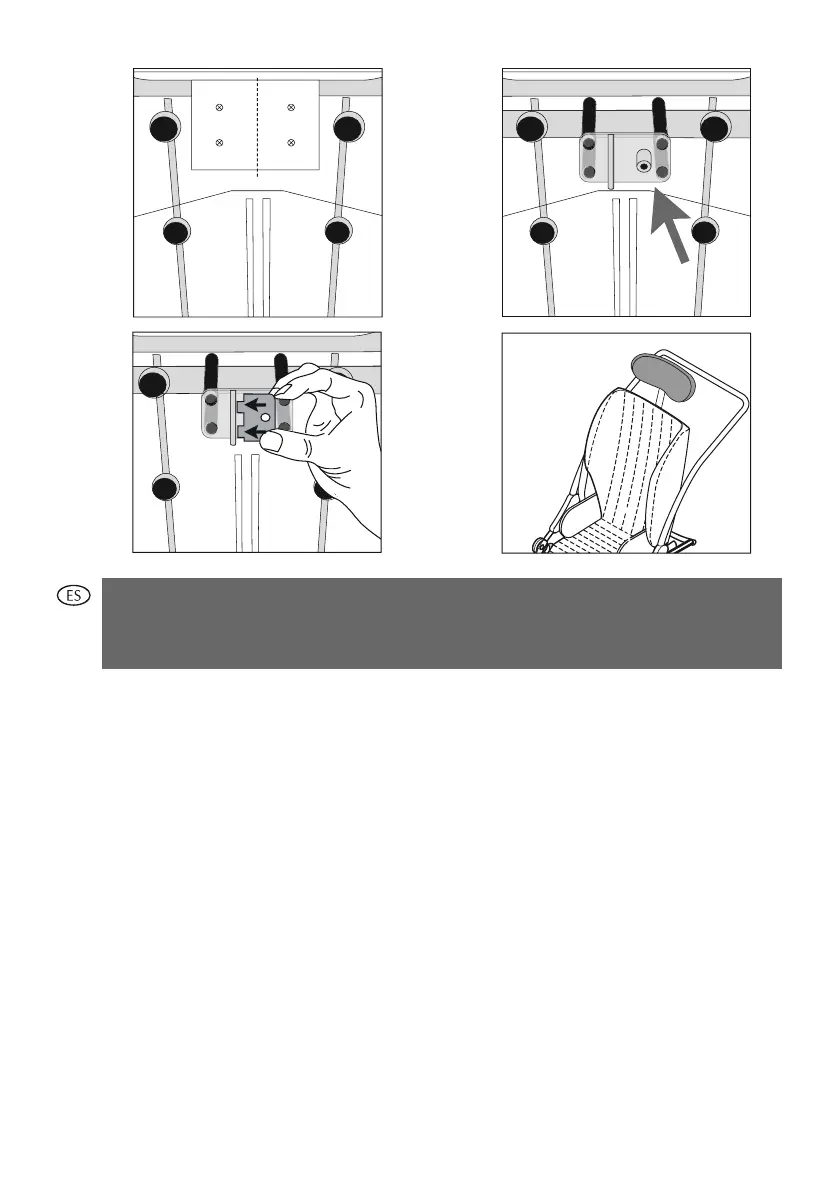 ES