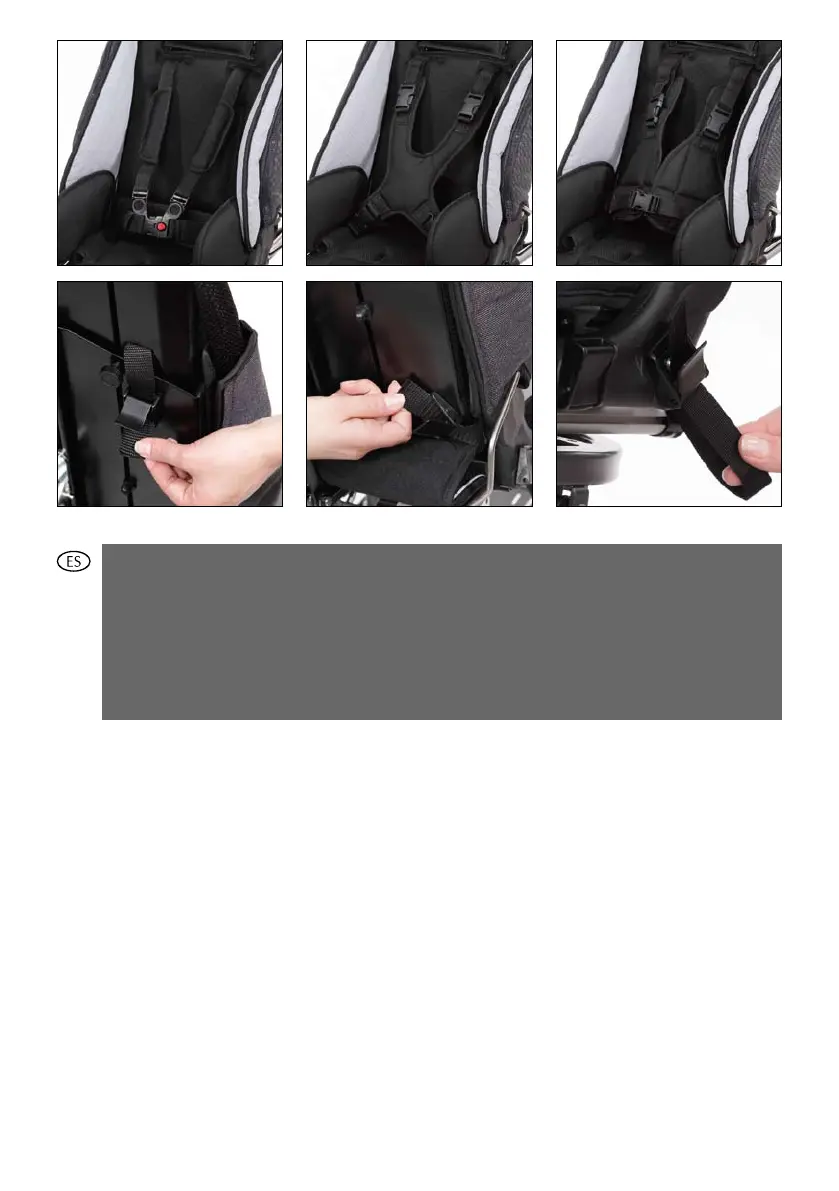 ES