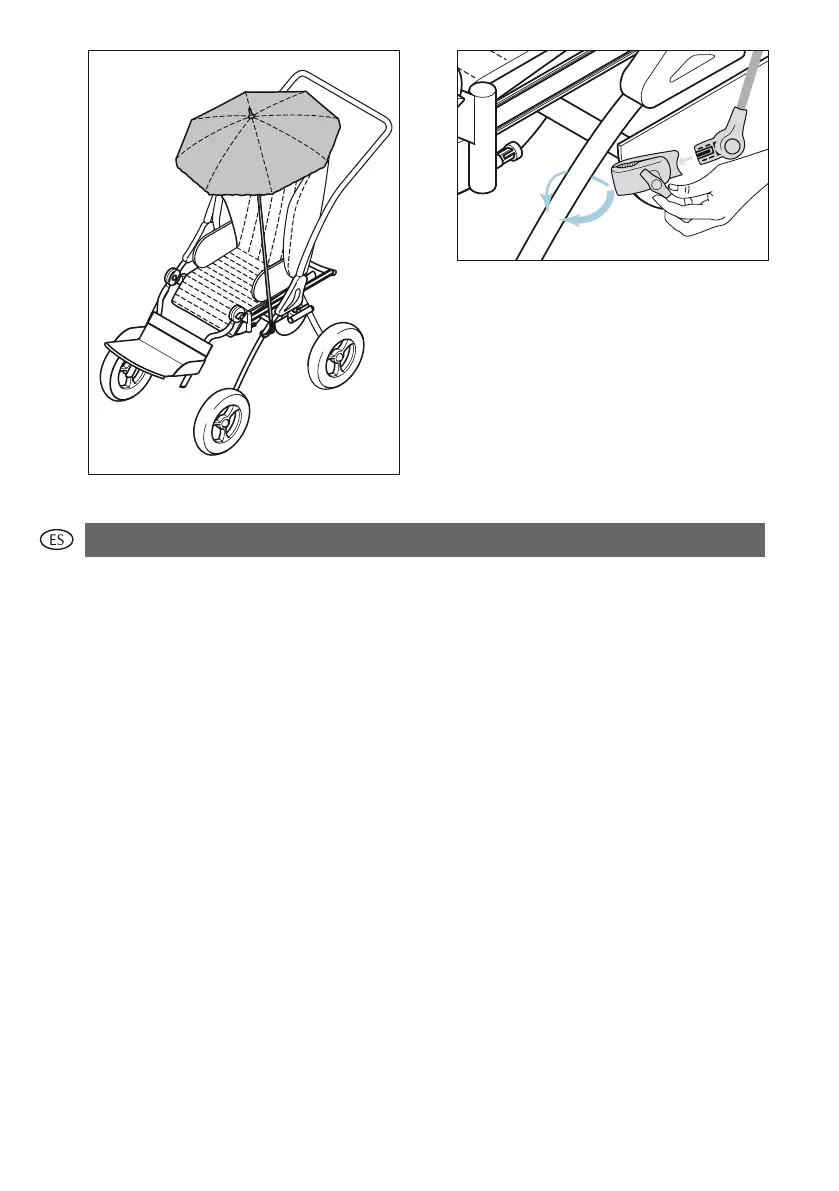 ES