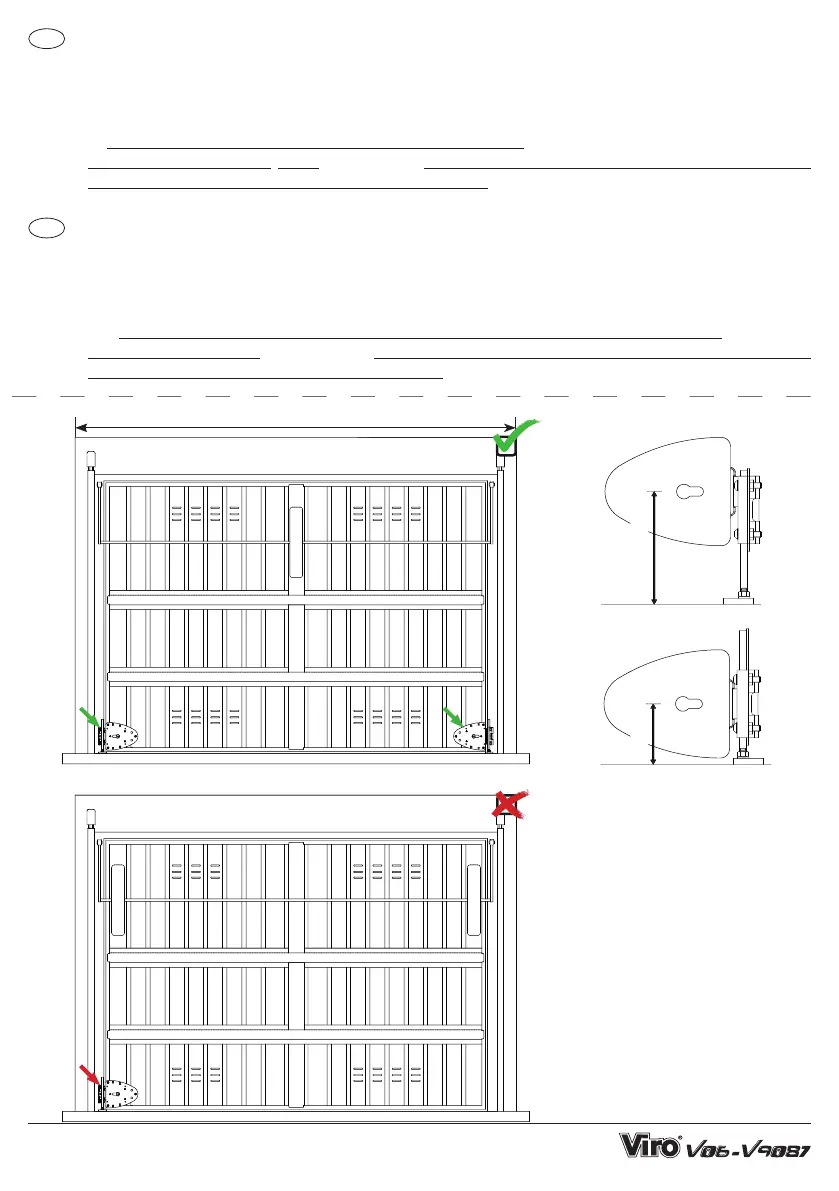 Viro® V06-V9087