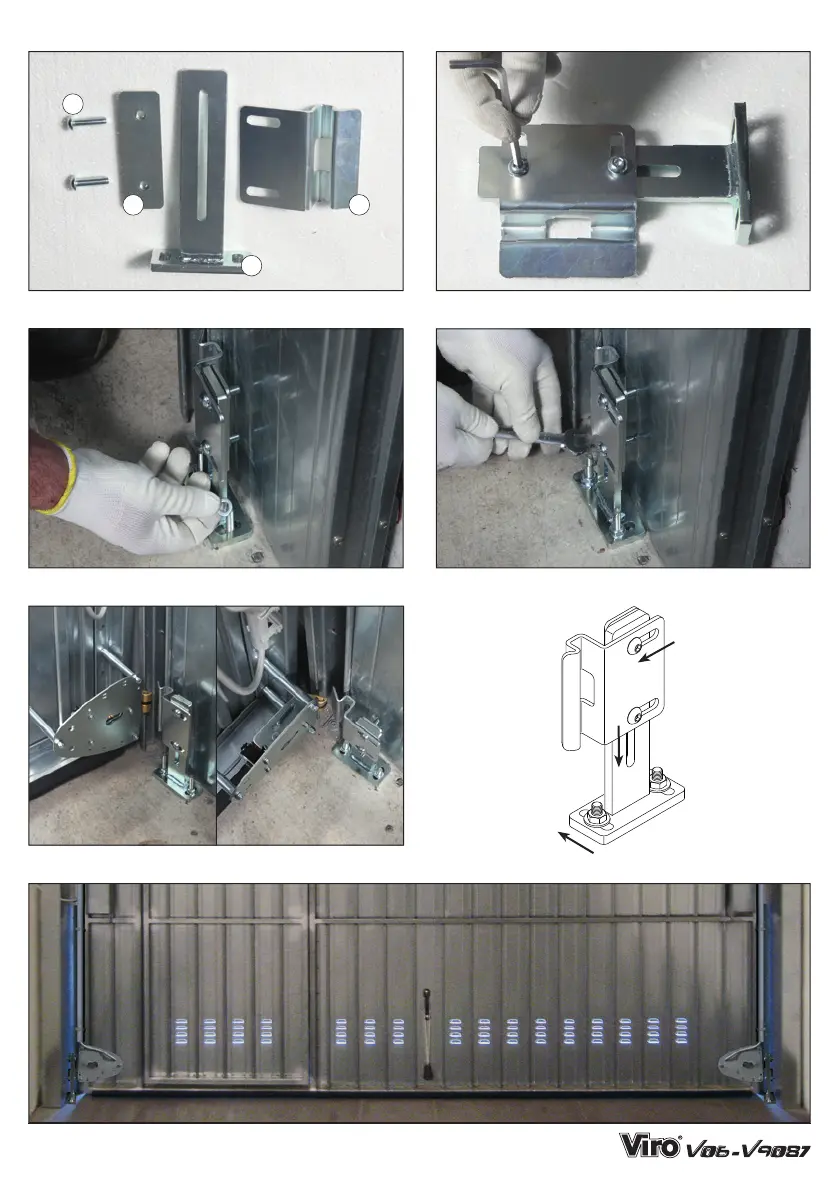 Viro® V06-V9087