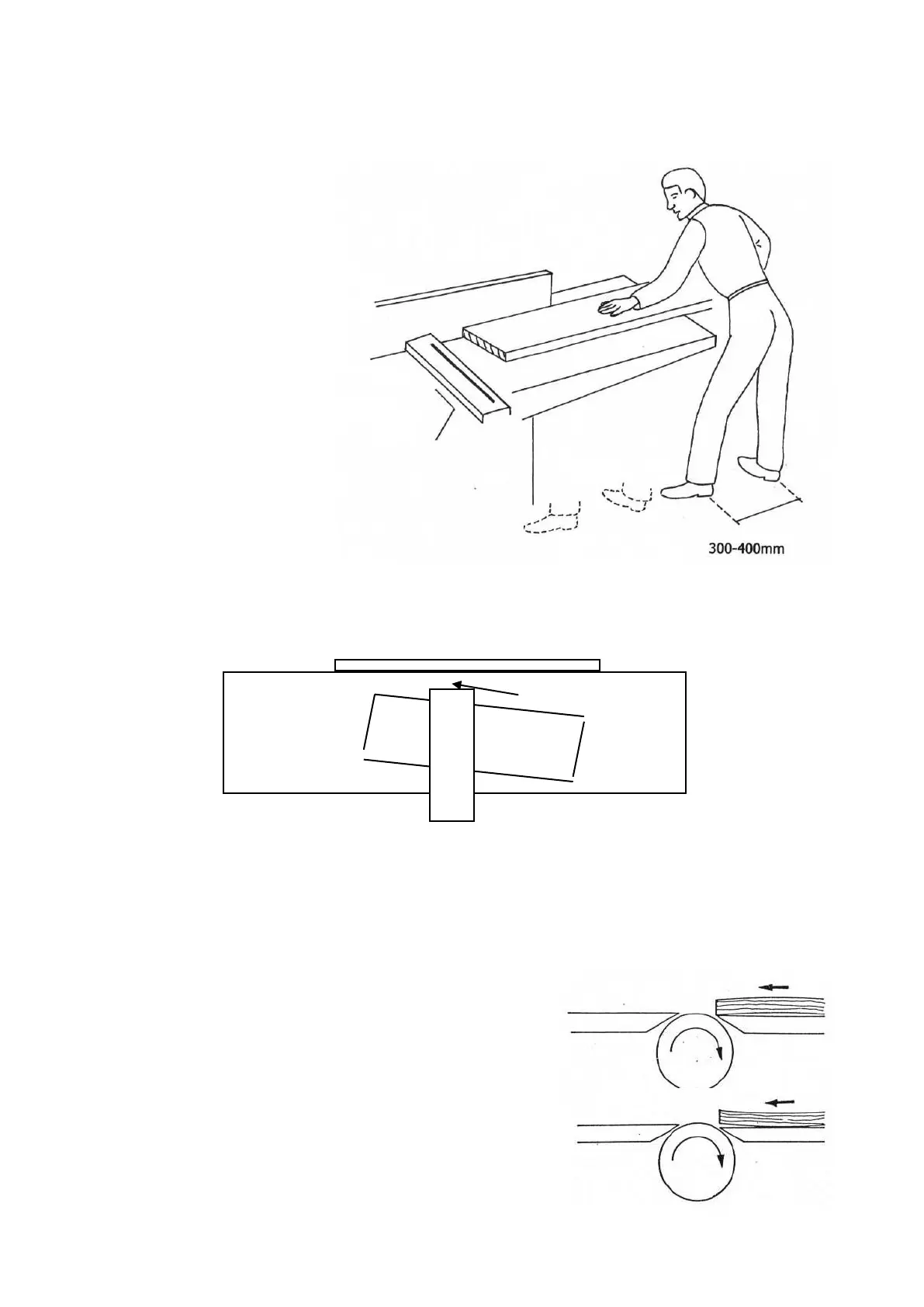 300-400mm