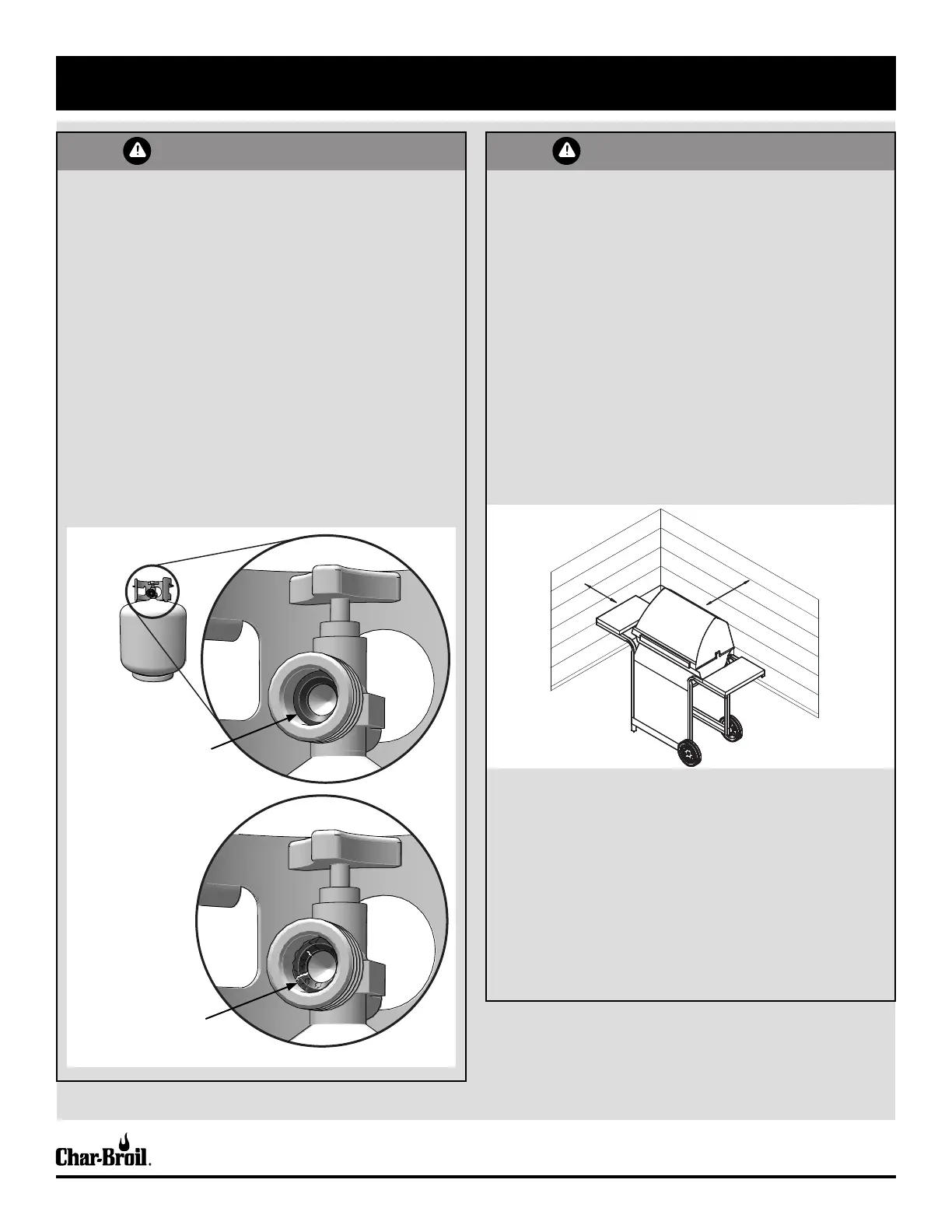 Char-Broil.