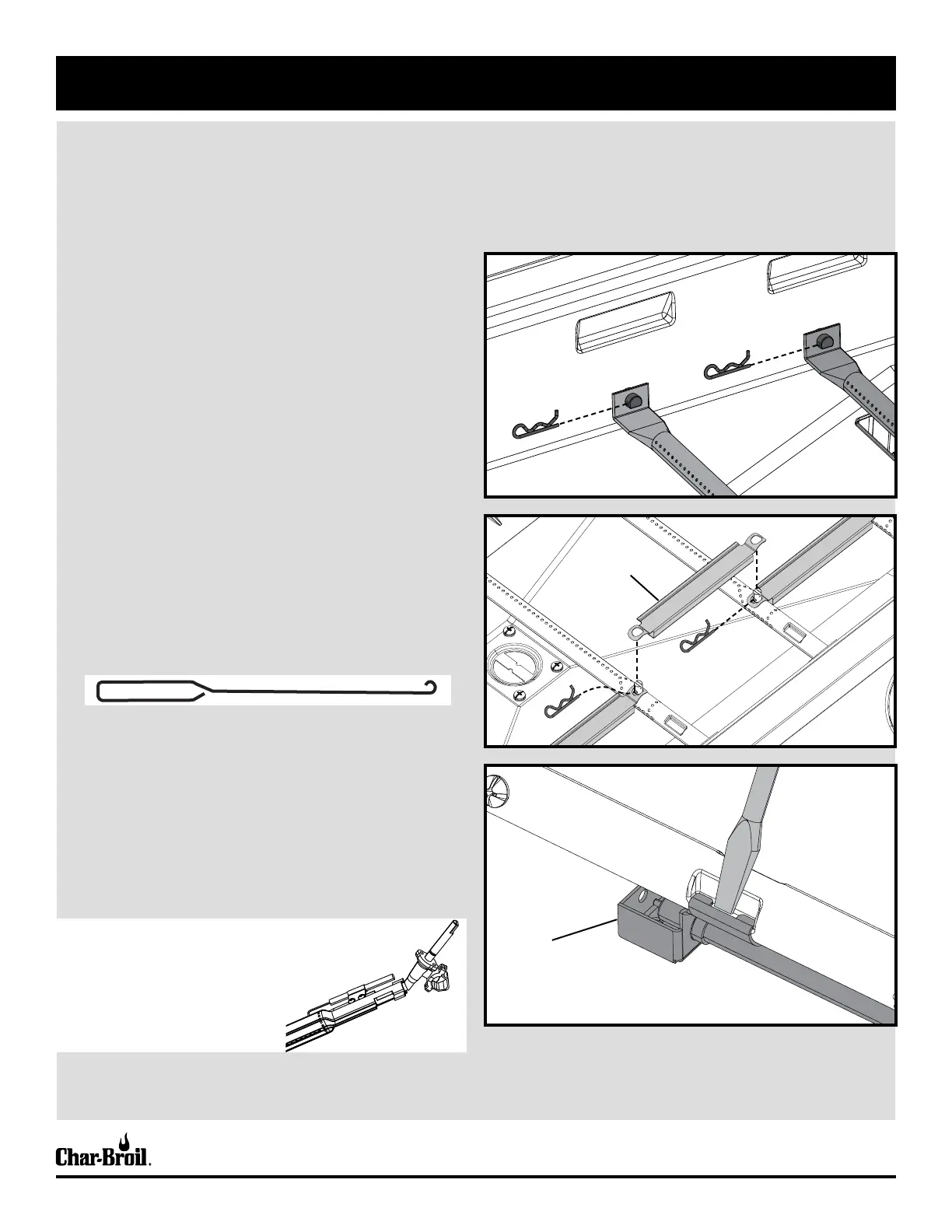 Char-Broil.