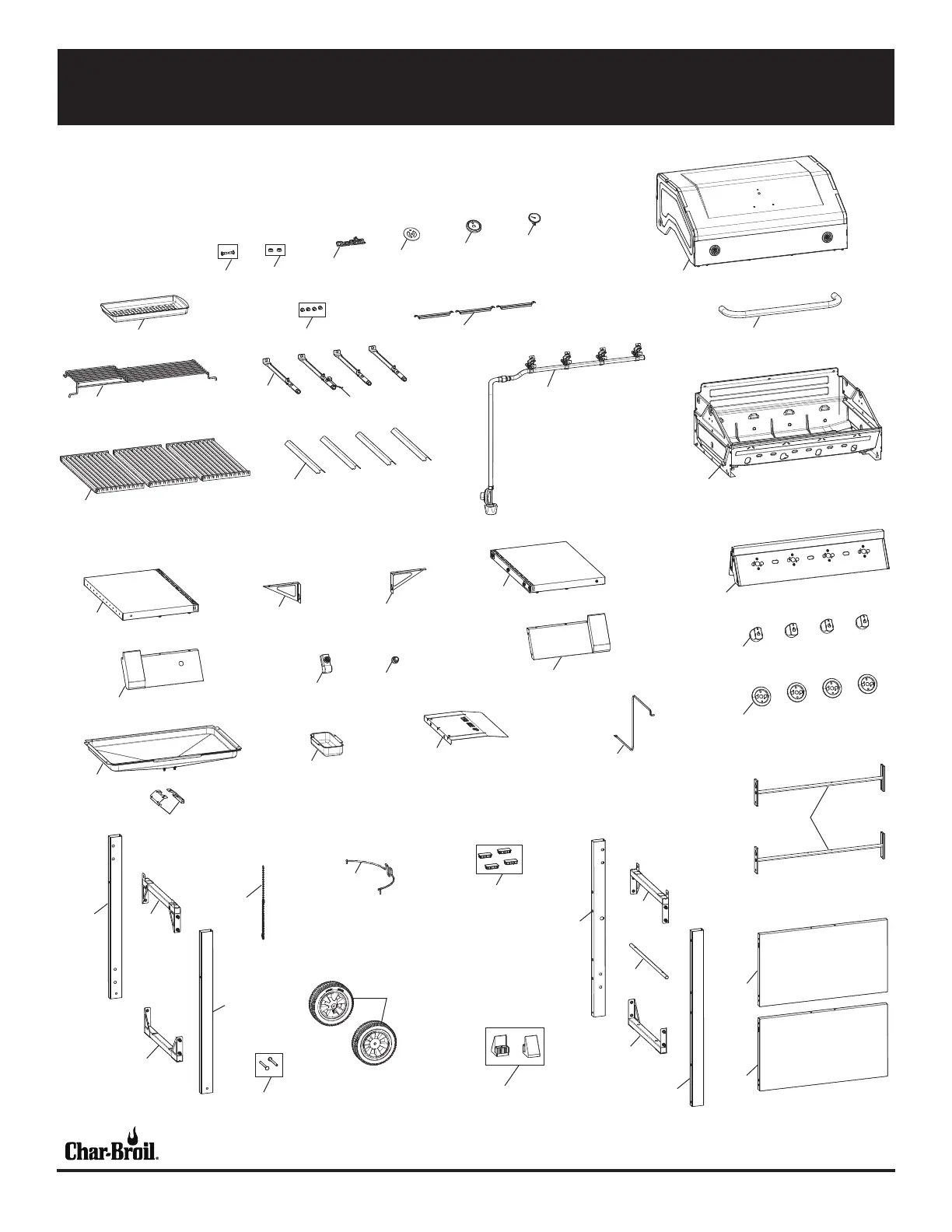 Char-Broil®