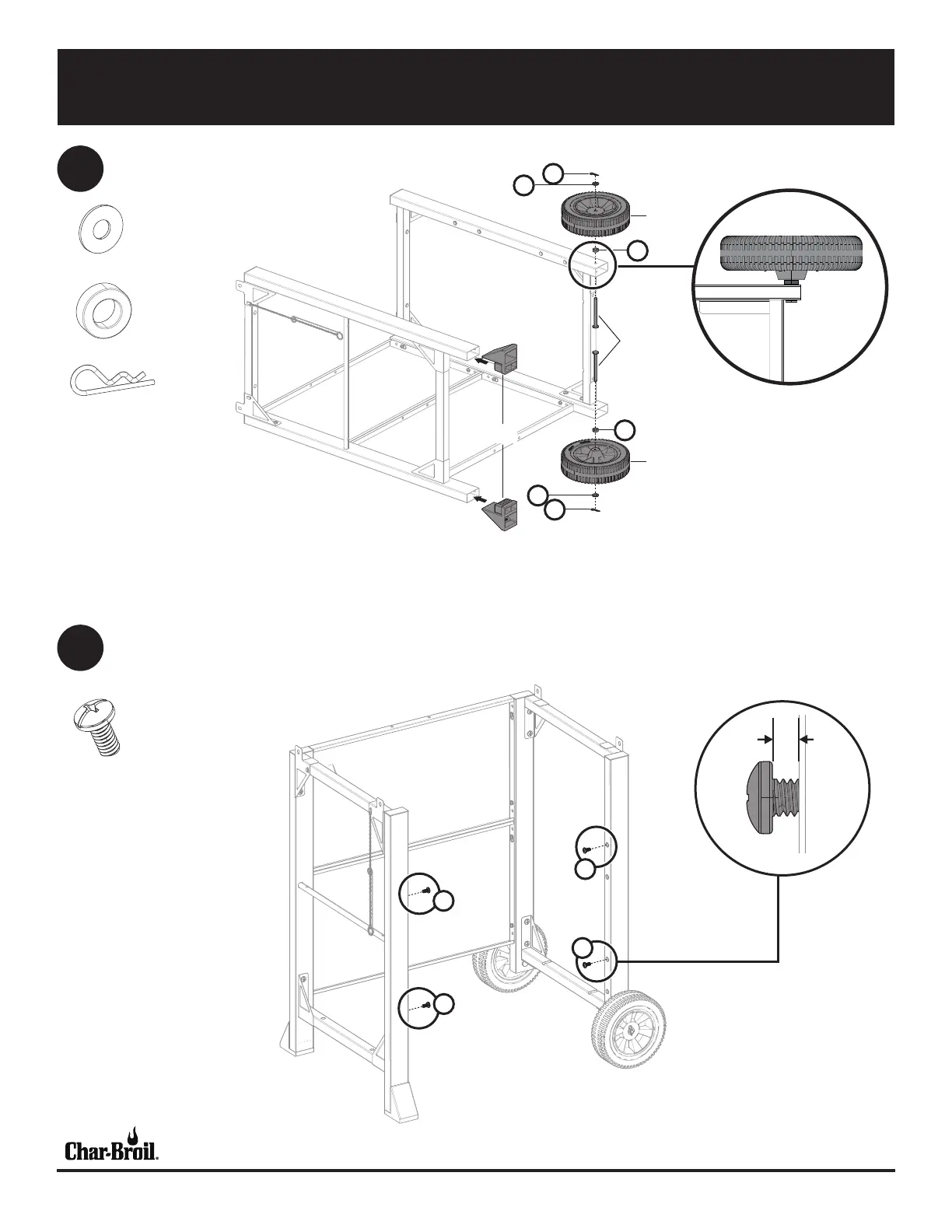 Char-Broil®