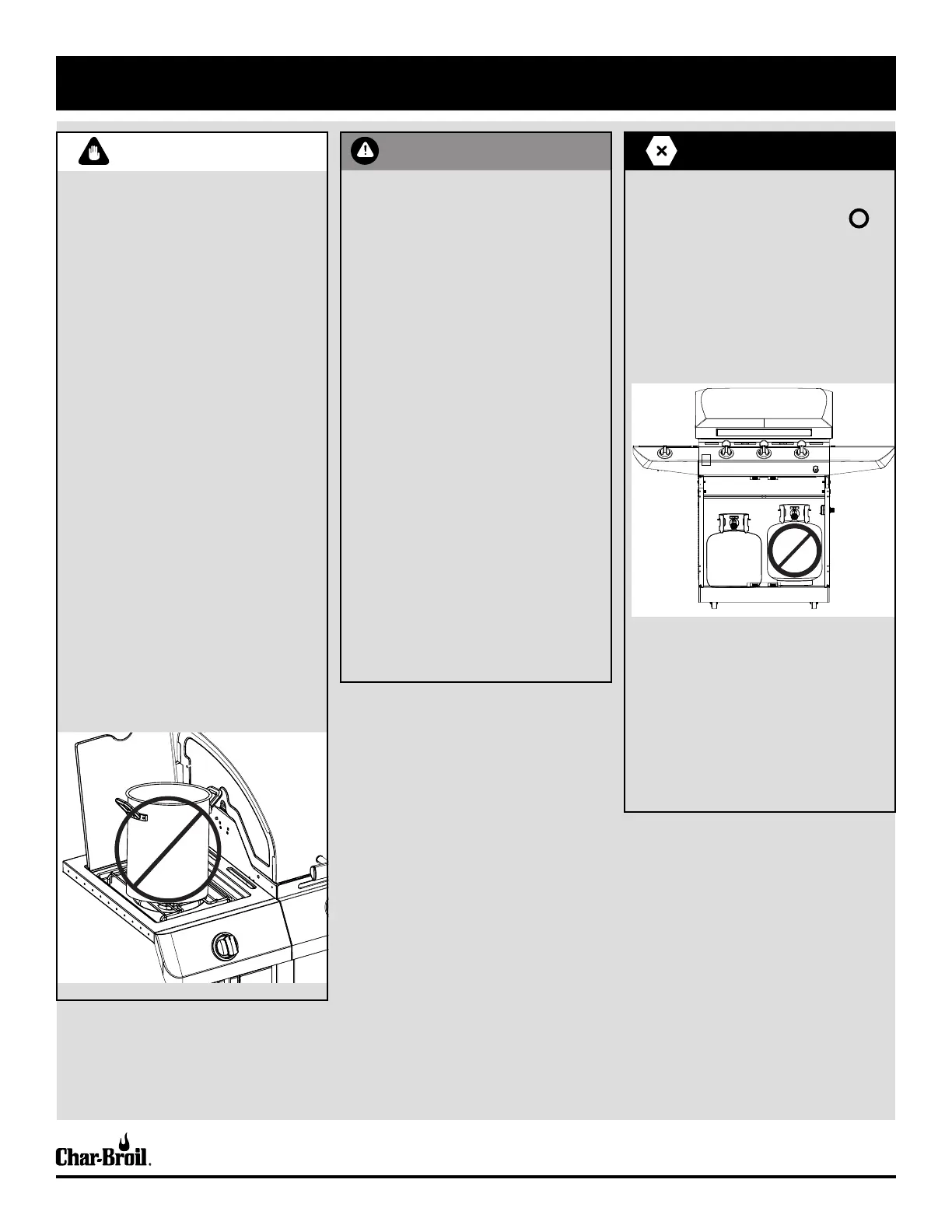 Char-Broil.