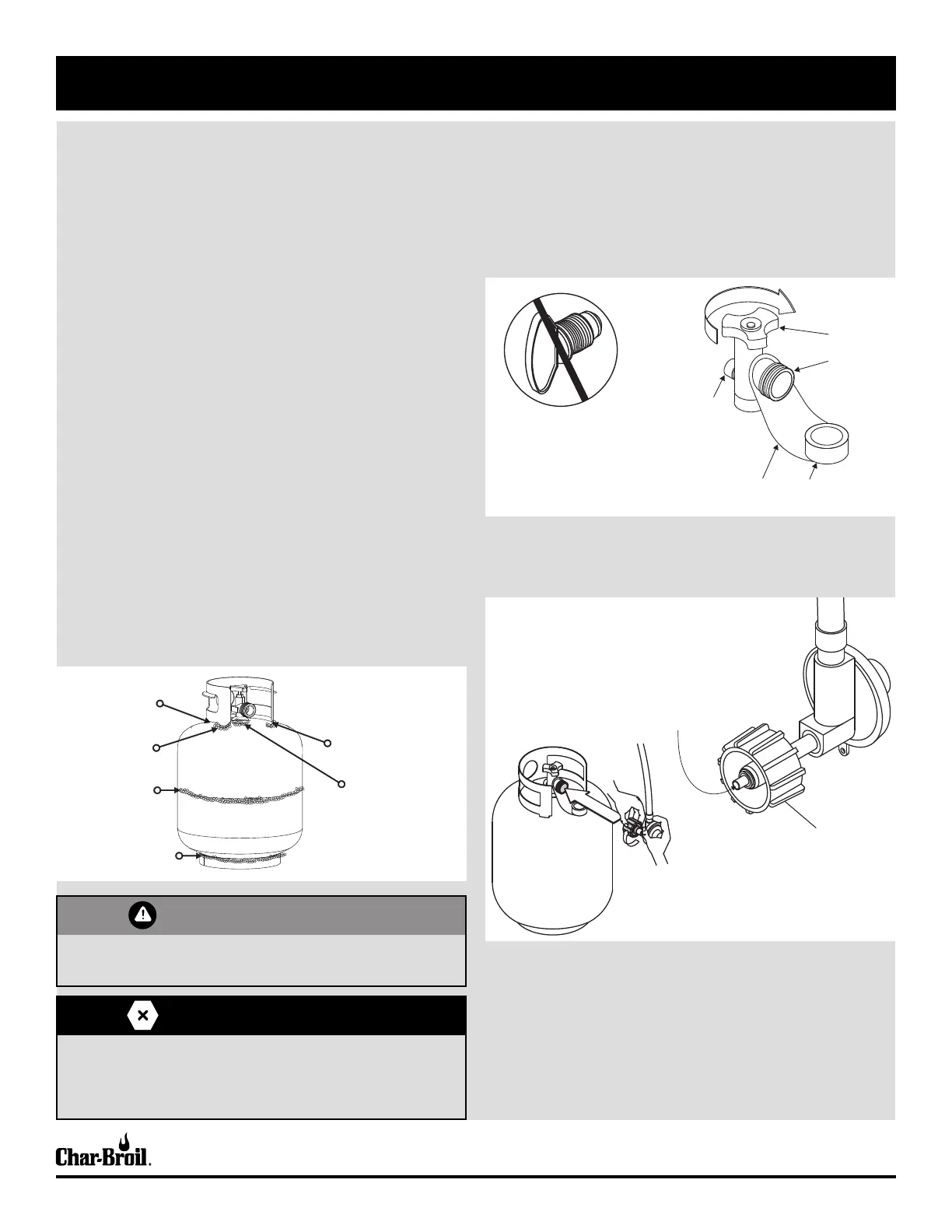 Char-Broil.