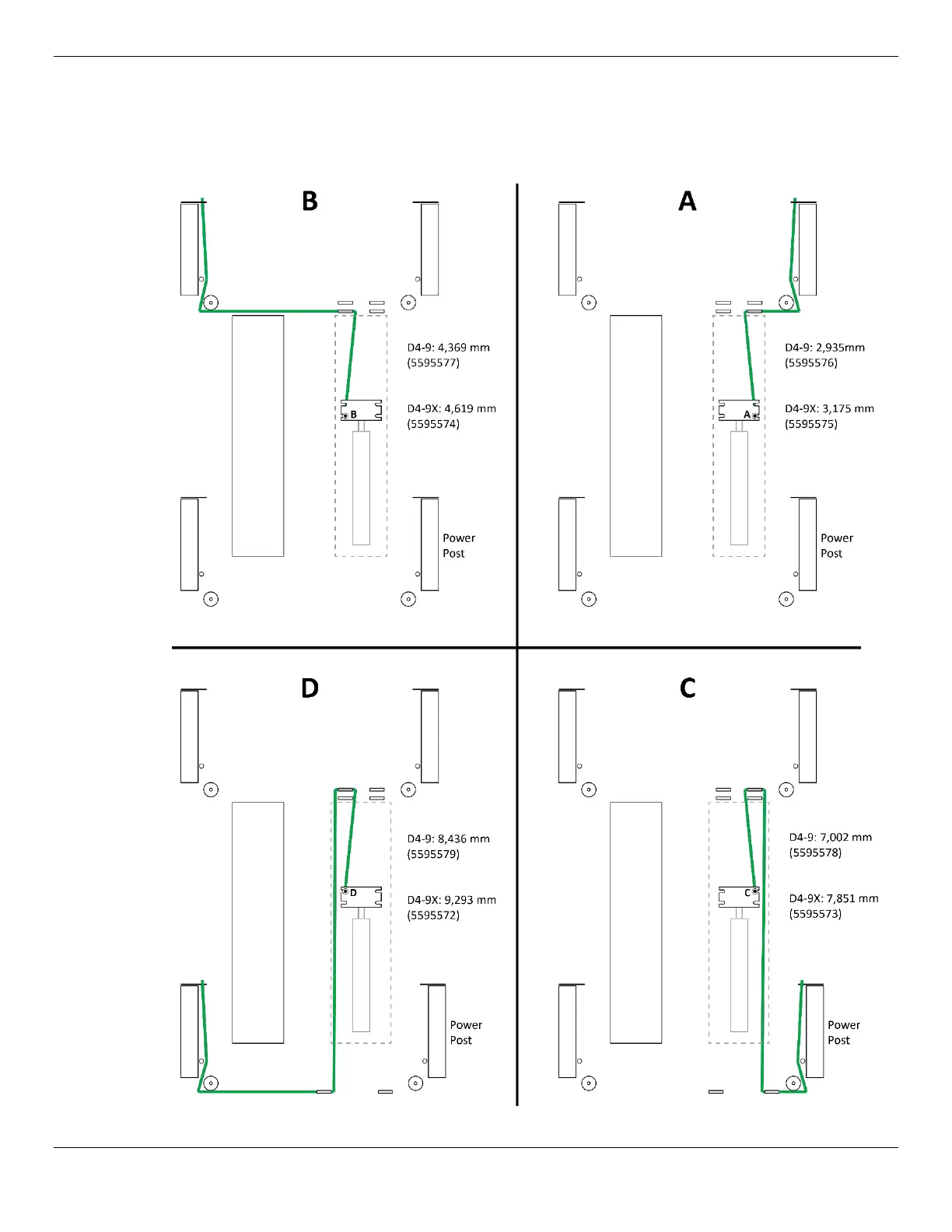 B

D4-9: 4,369 mm
(5595577)

B

D4-9X: 4,619 mm
(5595574)

Power
Post

A

D4-9: 2,935mm
(5595576)

A

D4-9X: 3,175 mm
(5595575)

Power
Post

D

D4-9: 8,436 mm
(5595579)

D

D4-9X: 9,293 mm
(5595572)

Power
Post

C

D4-9: 7,002 mm
(5595578)

C

D4-9X: 7,851 mm
(5595573)

Power
Post