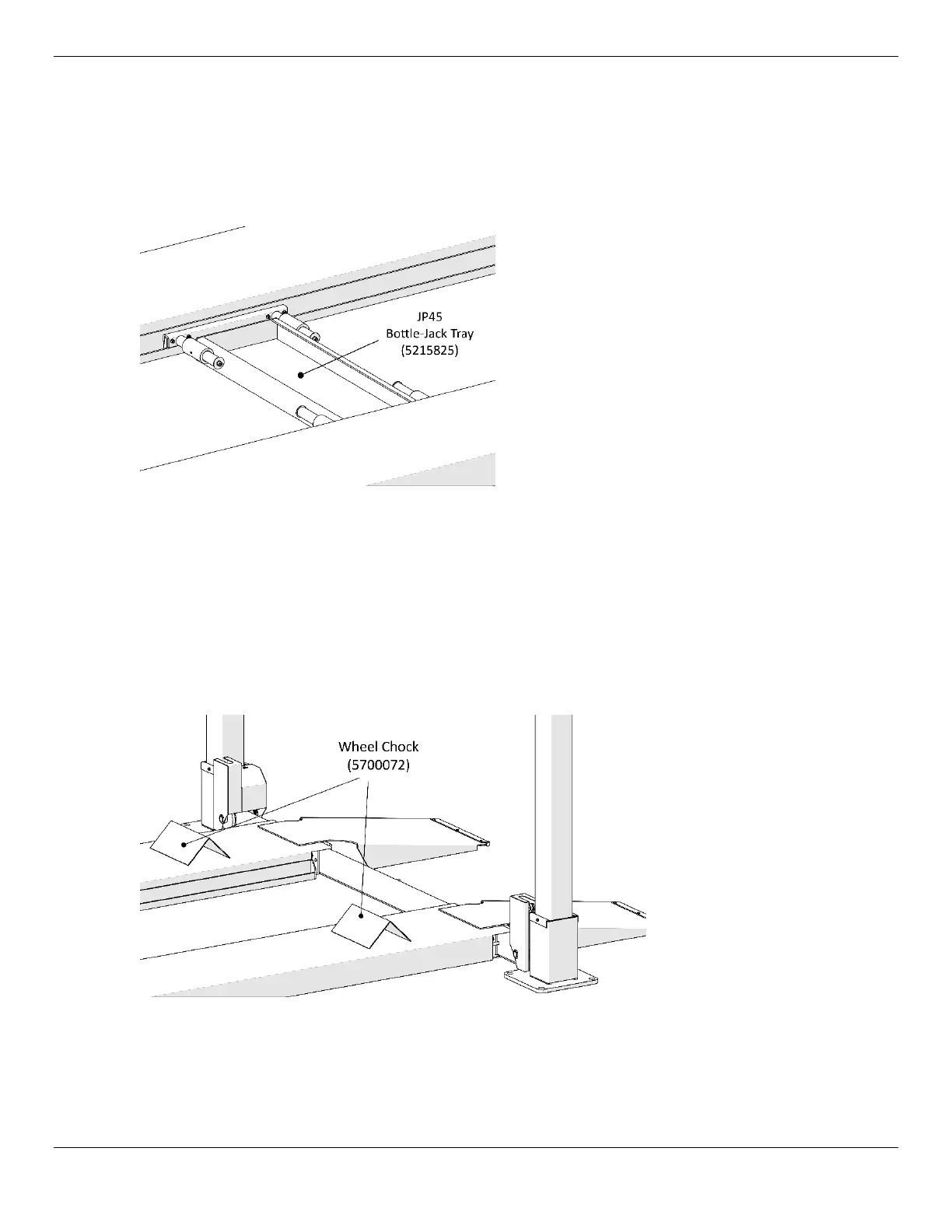 JP45
Bottle-Jack Tray
(5215825)

Wheel Chock
(5700072)