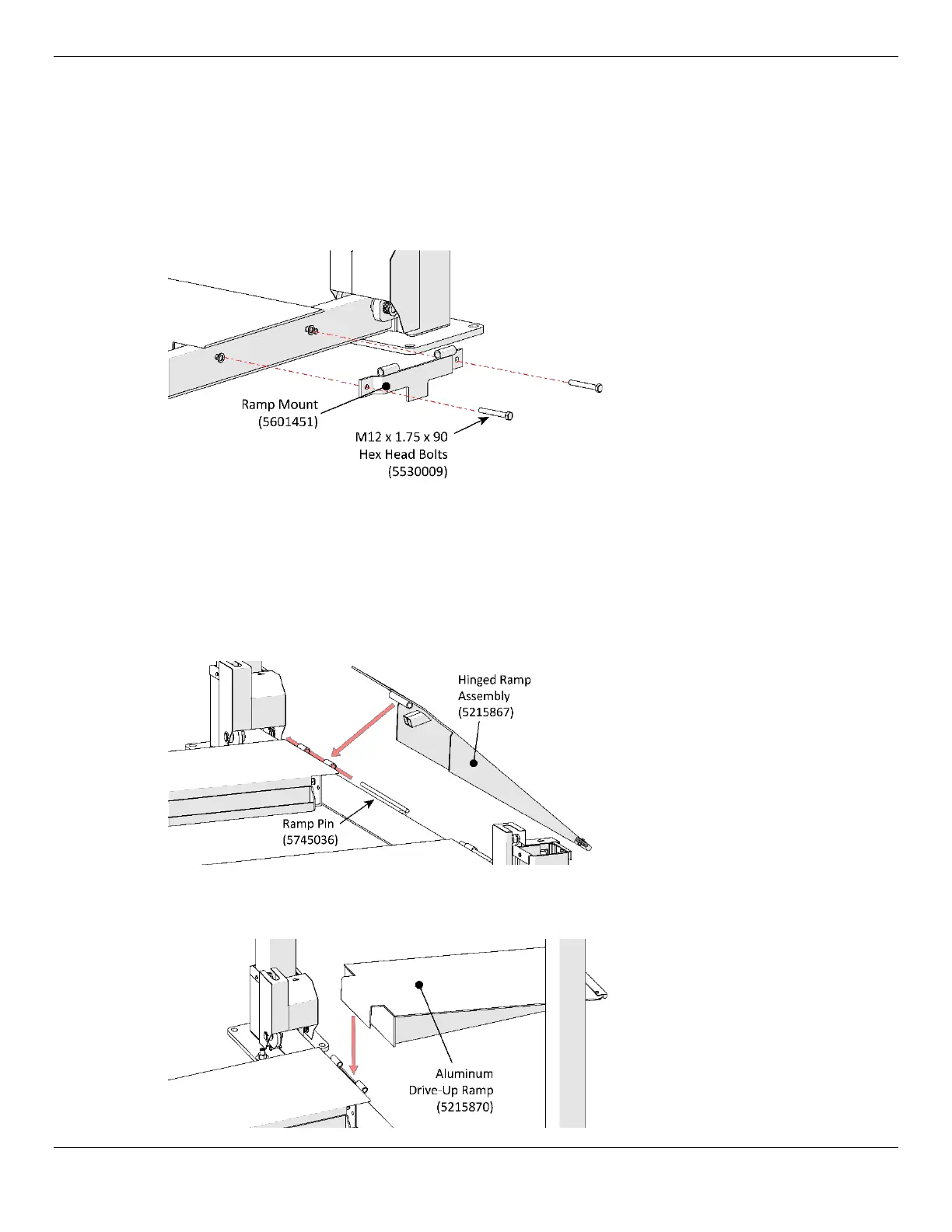 Ramp Mount
(5601451)

M12 x 1.75 x 90
Hex Head Bolts
(5530009)

Hinged Ramp
Assembly
(5215867)

Ramp Pin
(5745036)

Aluminum
Drive-Up Ramp
(5215870)