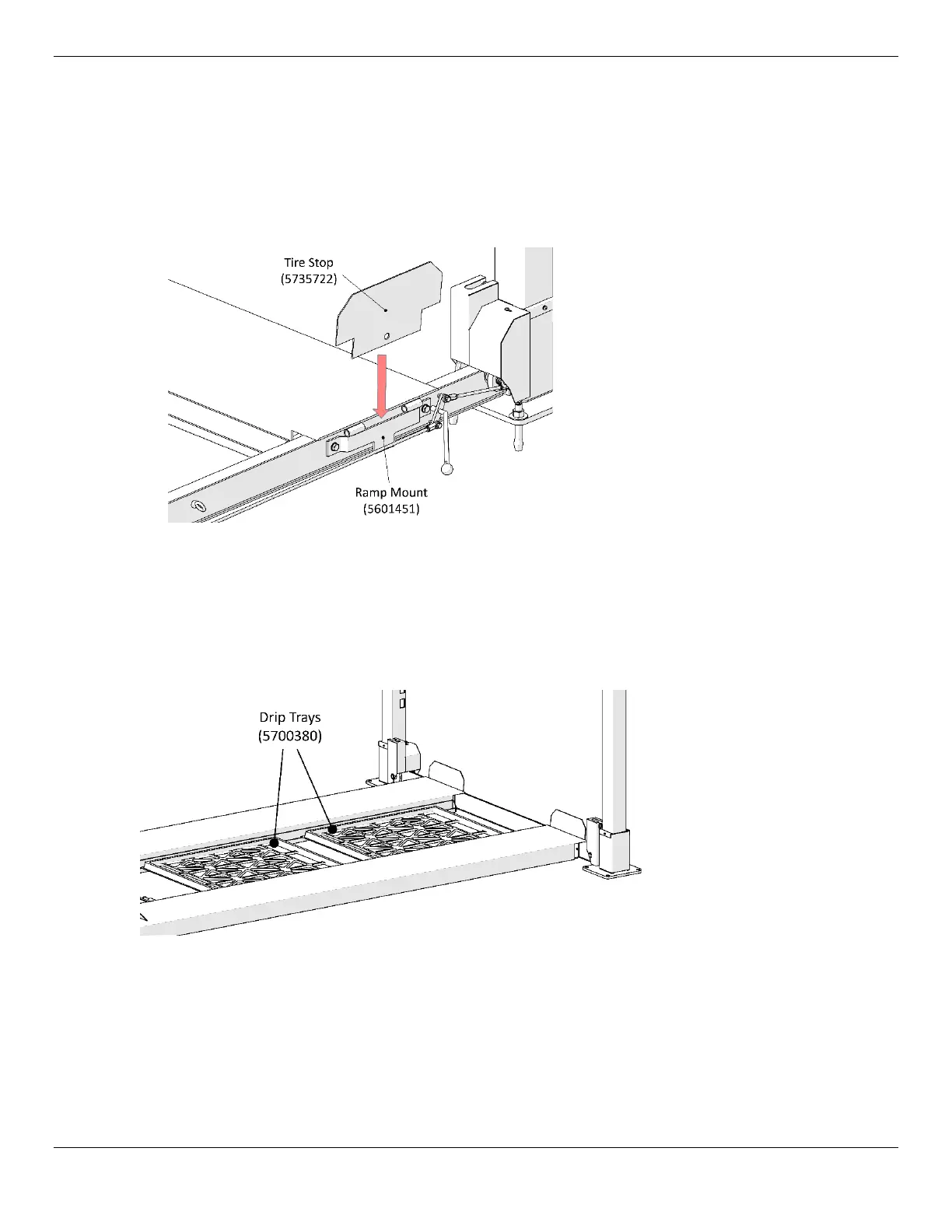 Tire Stop
(5735722)

Ramp Mount
(5601451)

Drip Trays
(5700380)